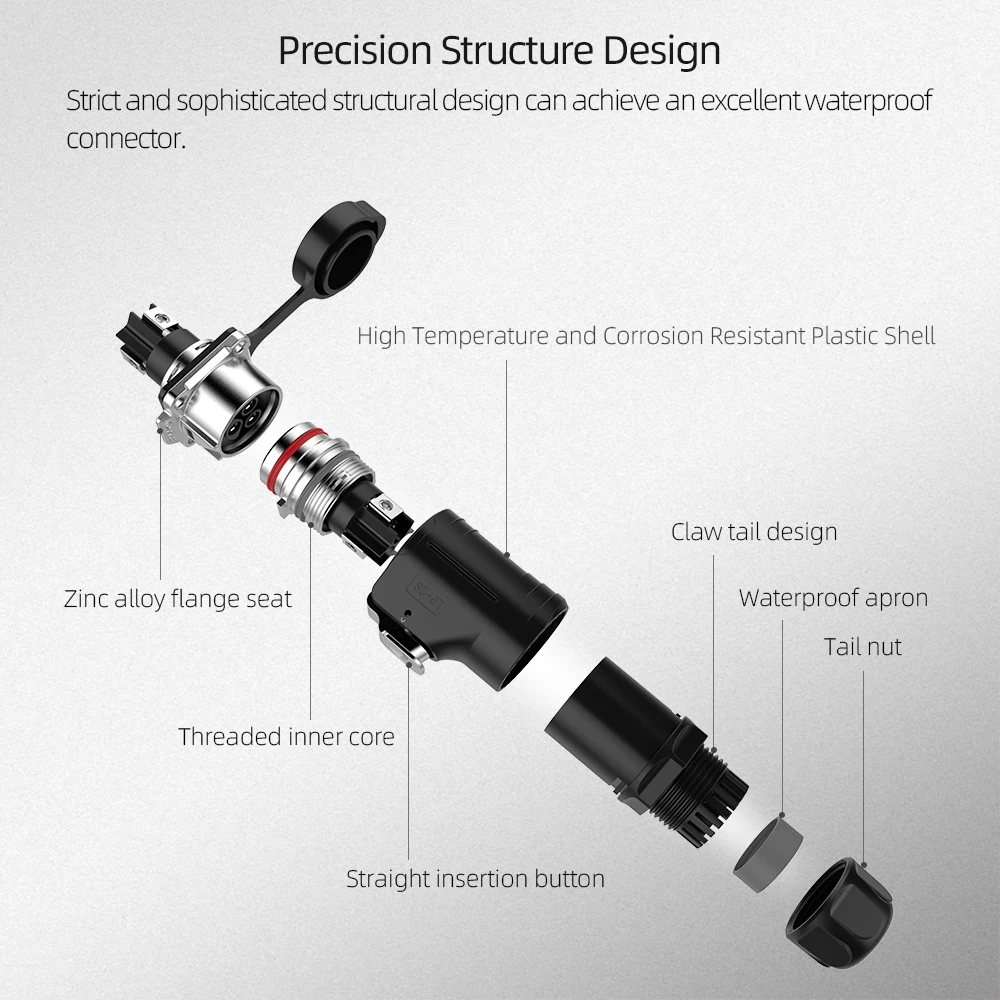 Precision Structure Design

Strict and sophisticated structural design can achieve an excellent waterproof connector.

High Temperature and Corrosion Resistant Plastic Shell

Claw tail design

Zinc alloy flange seat

Waterproof apron

Tail nut

Threaded inner core

Straight insertion button