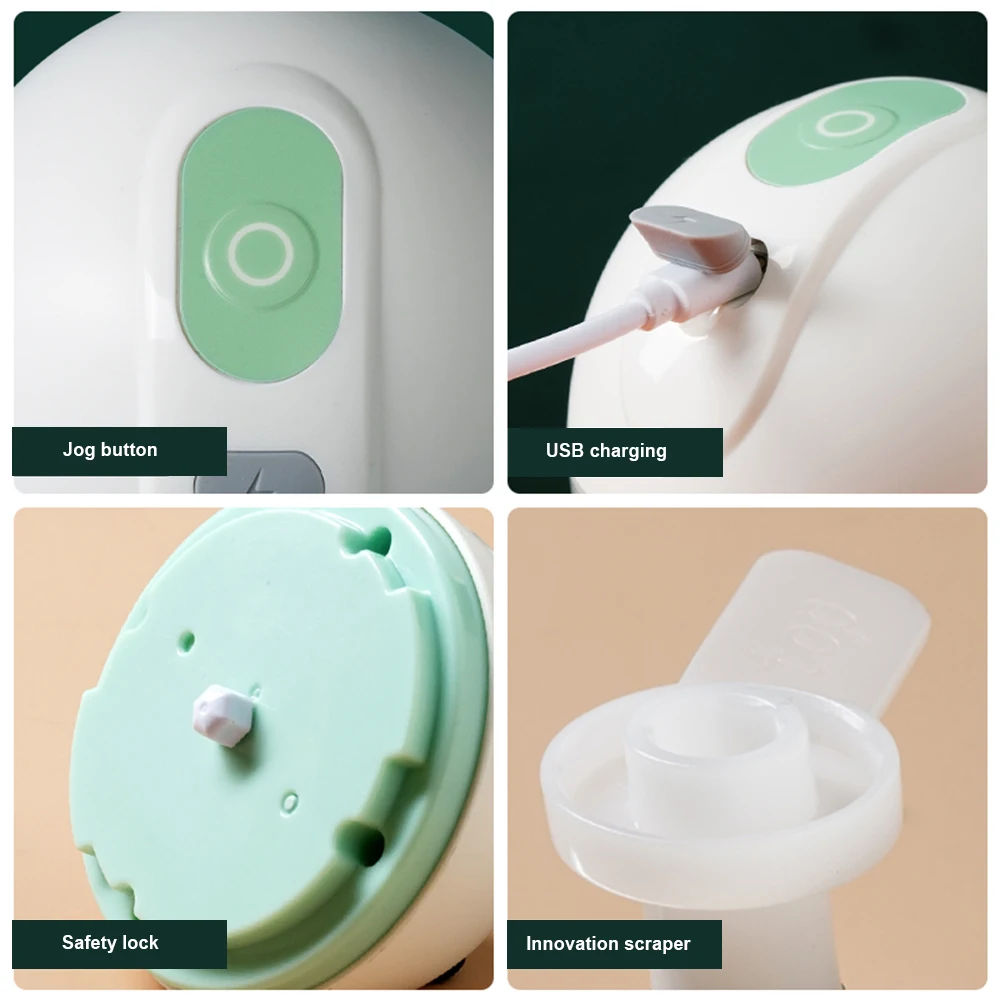 Jog button

USB charging

Safety lock

Innovation scraper