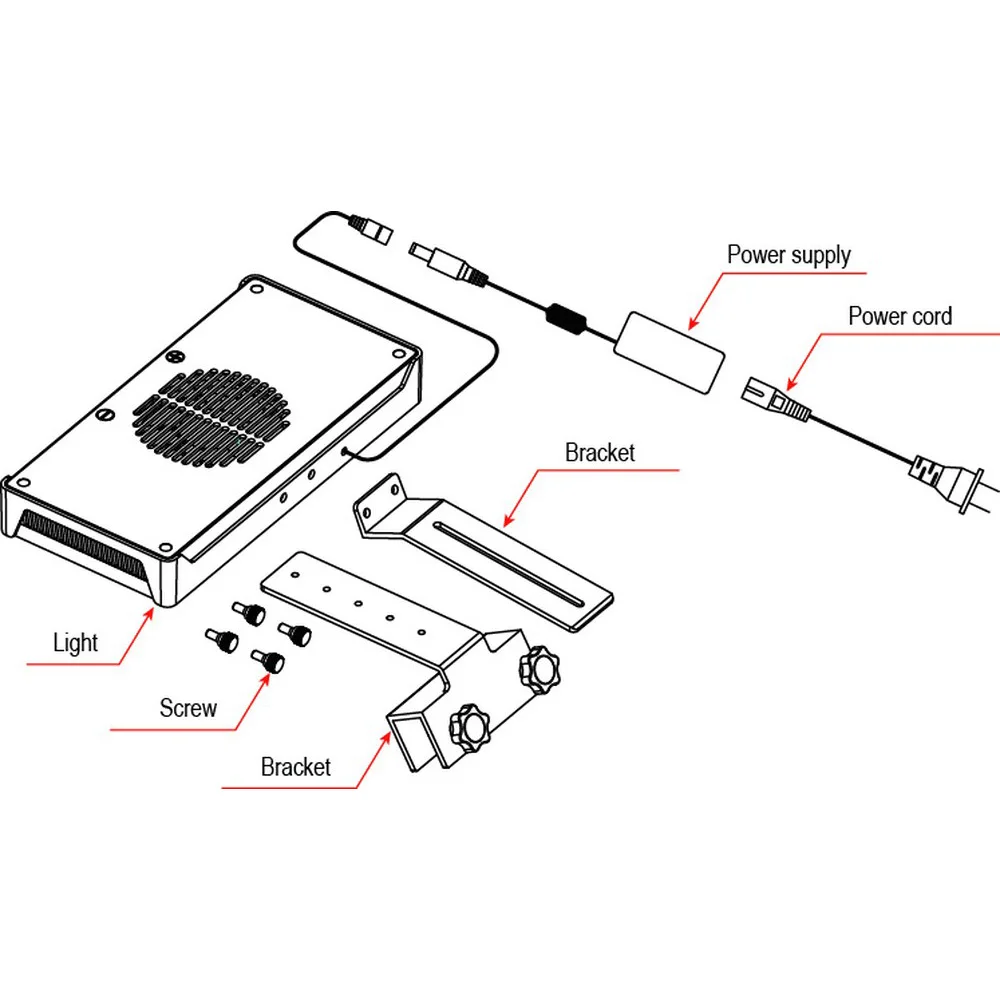 Power supply

Power cord

Bracket

Light

Screw

Bracket