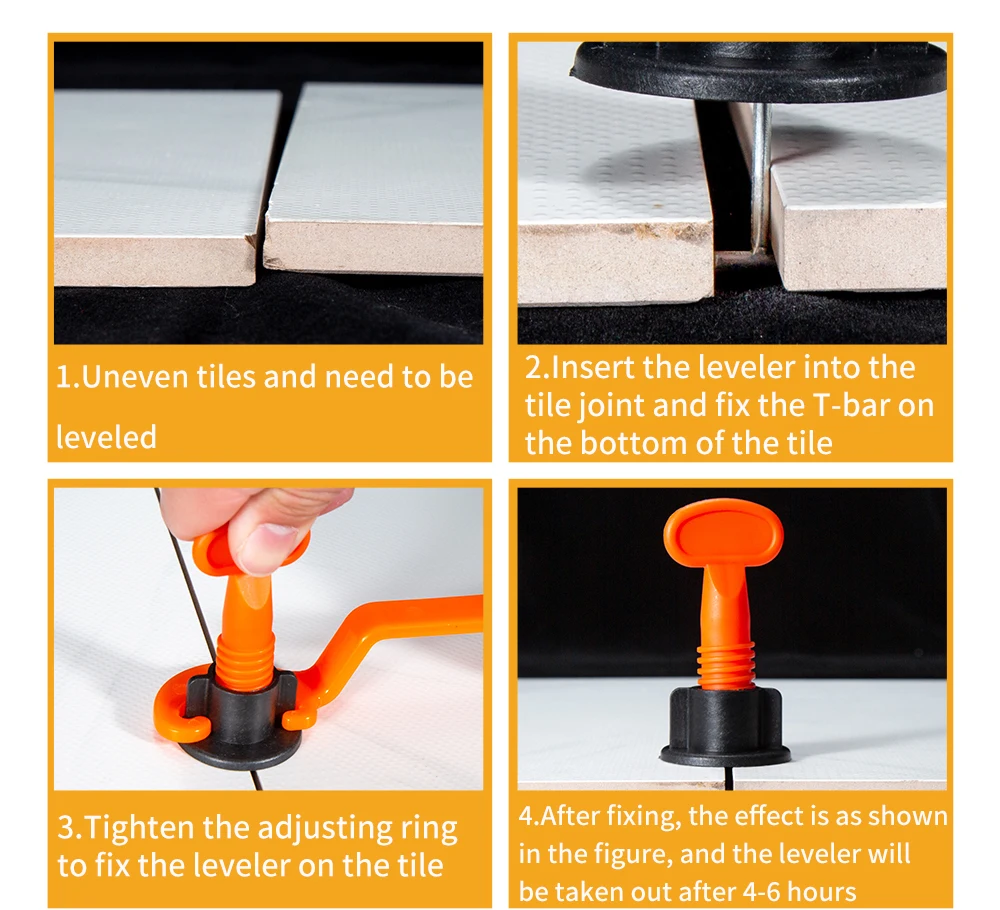 1.Uneven tiles and need to be leveled

2.Insert the leveler into the tile joint and fix the T-bar on the bottom of the tile

3.Tighten the adjusting ring to fix the leveler on the tile

4.After fixing, the effect is as shown in the figure, and the leveler will be taken out after 4-6 hours