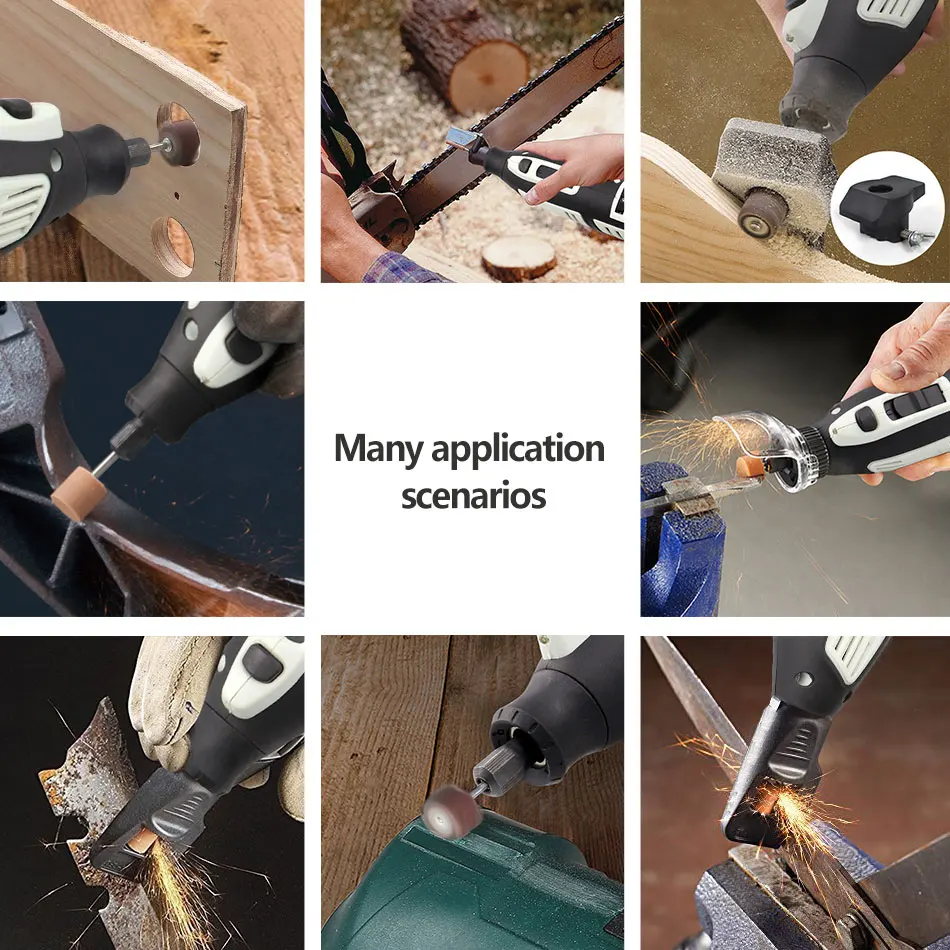 Many application scenarios