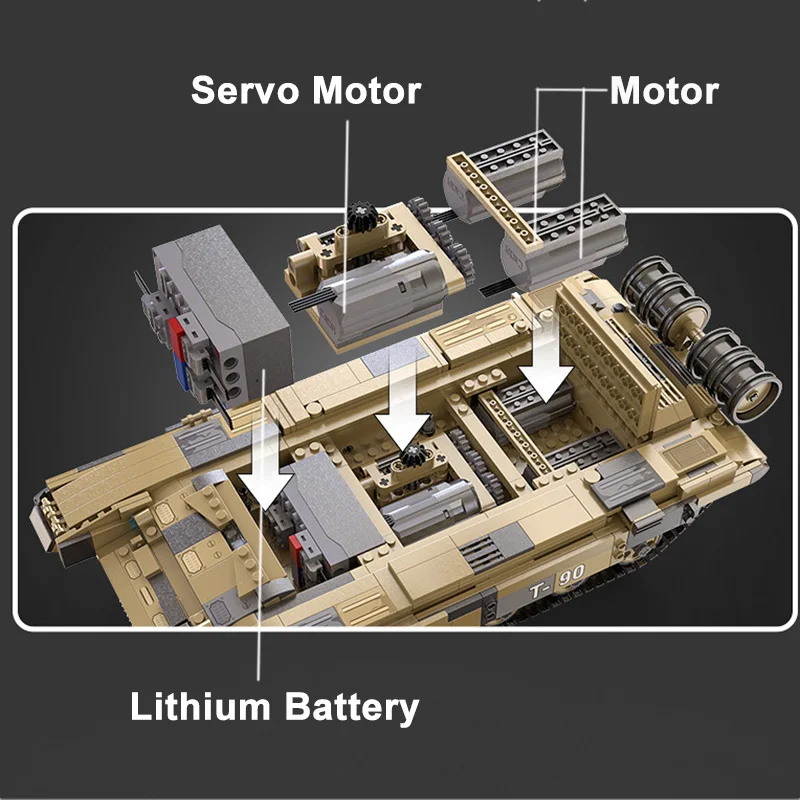 Servo Motor

Motor

T-90

Lithium Battery