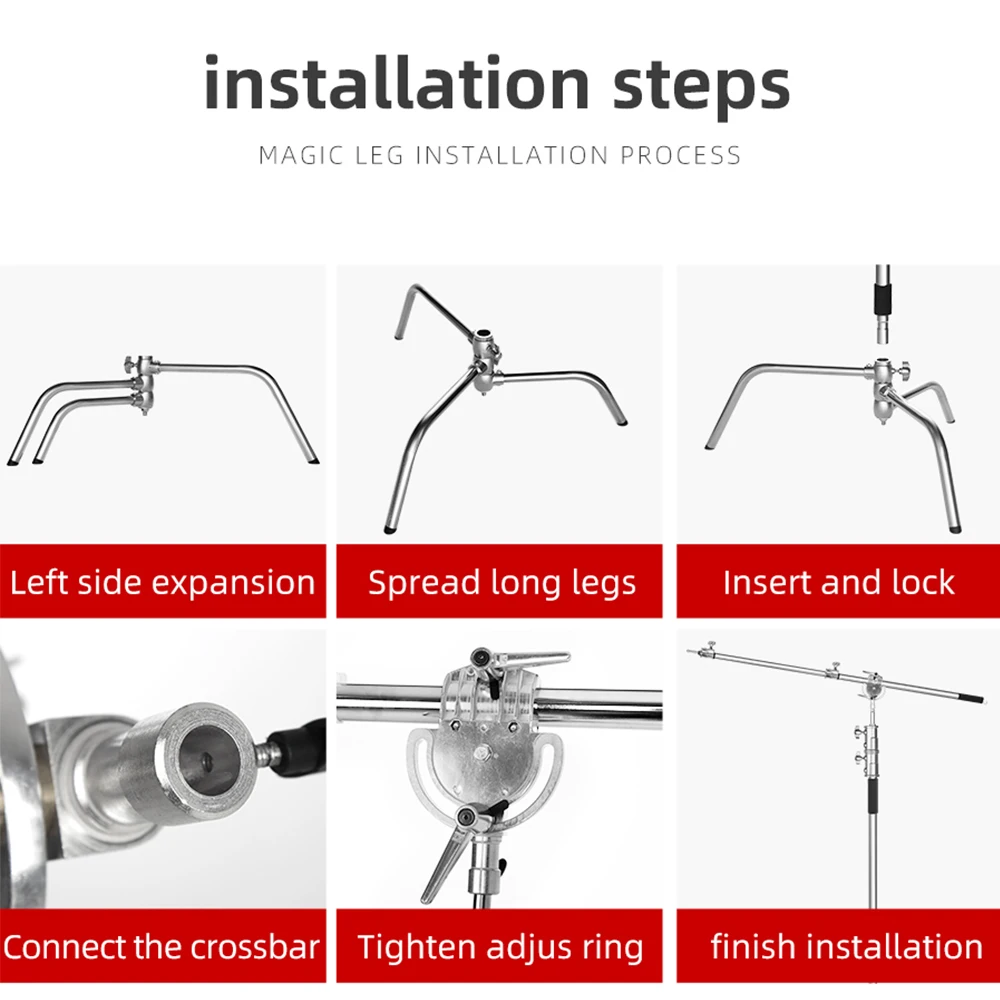 installation steps

MAGIC LEG INSTALLATION PROCESS

Left side expansion

Spread long legs

Insert and lock

Connect the crossbar

Tighten adjus ring

finish installation