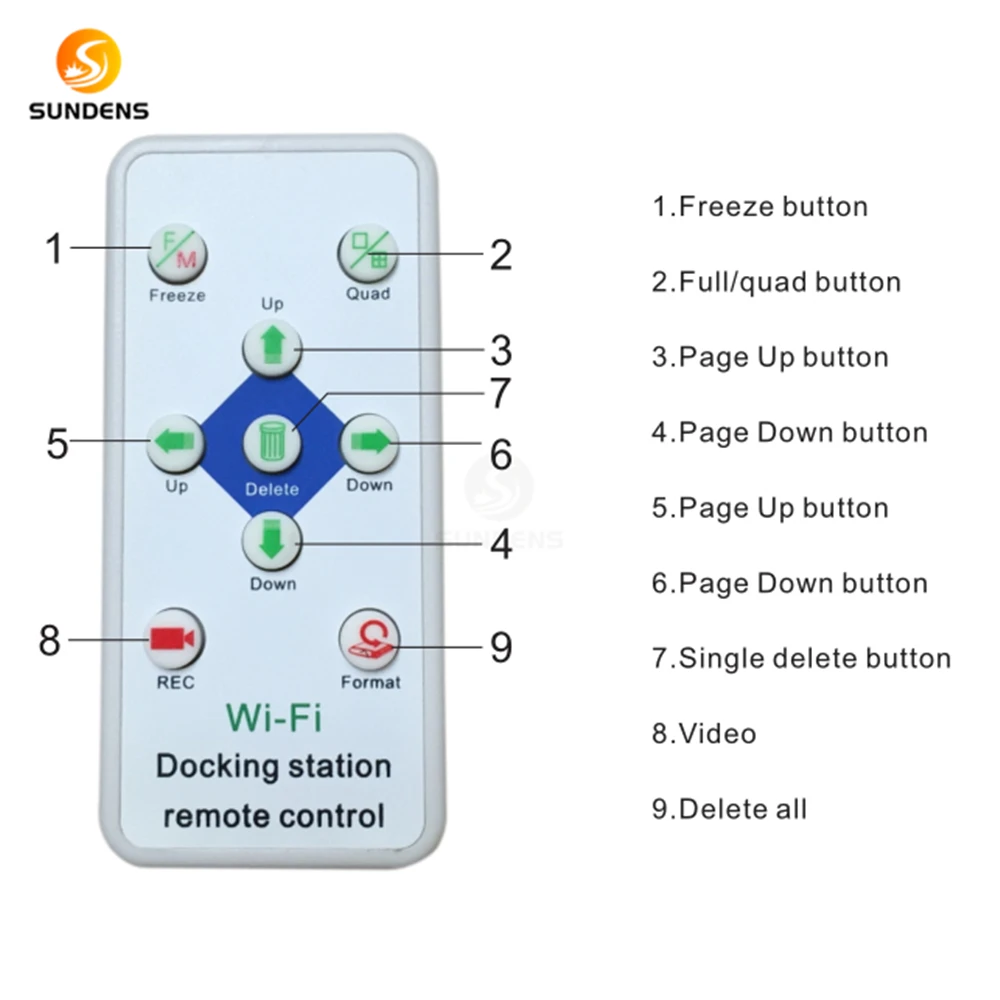 SUNDENS

1
F/M
Freeze
2
Quad
Up
3
7
5
Up
Delete
Down
6
SUNDENS
4
Down
8
REC
9
Format
Wi-Fi
Docking station
remote control

1.Freeze button

2.Full/quad button

3.Page Up button

4.Page Down button

5.Page Up button

6.Page Down button

7.Single delete button

8.Video

9.Delete all