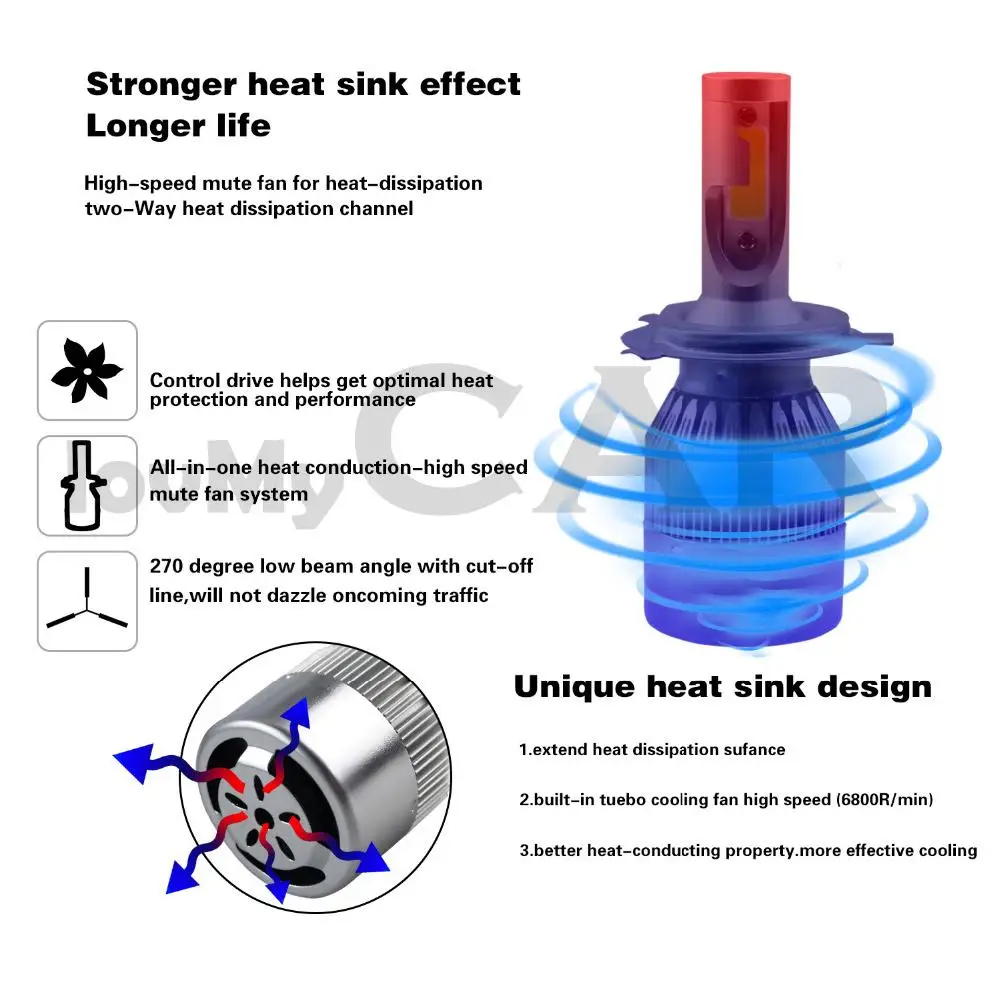 Stronger heat sink effect
Longer life

High-speed mute fan for heat-dissipation
two-Way heat dissipation channel

Control drive helps get optimal heat protection and performance

All-in-one heat conduction-high speed mute fan system

270 degree low beam angle with cut-off line,will not dazzle oncoming traffic

LovMyCAR

Unique heat sink design

1.extend heat dissipation sufance

2.built-in tuebo cooling fan high speed (6800R/min)

3.better heat-conducting property.more effective cooling