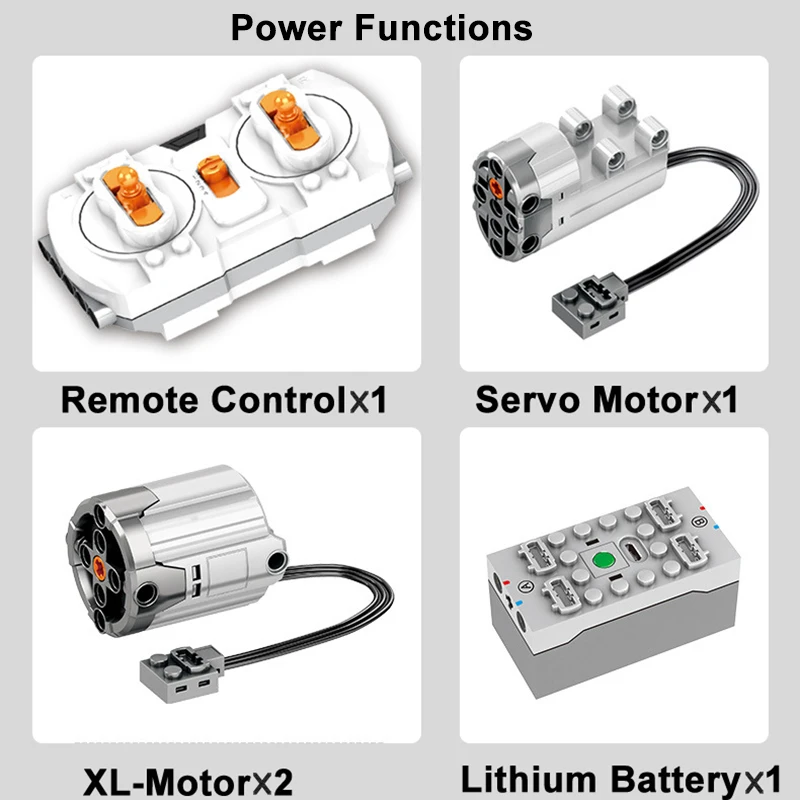 Power Functions

Remote Control×1

Servo Motor×1

XL-Motor×2

Lithium Battery×1