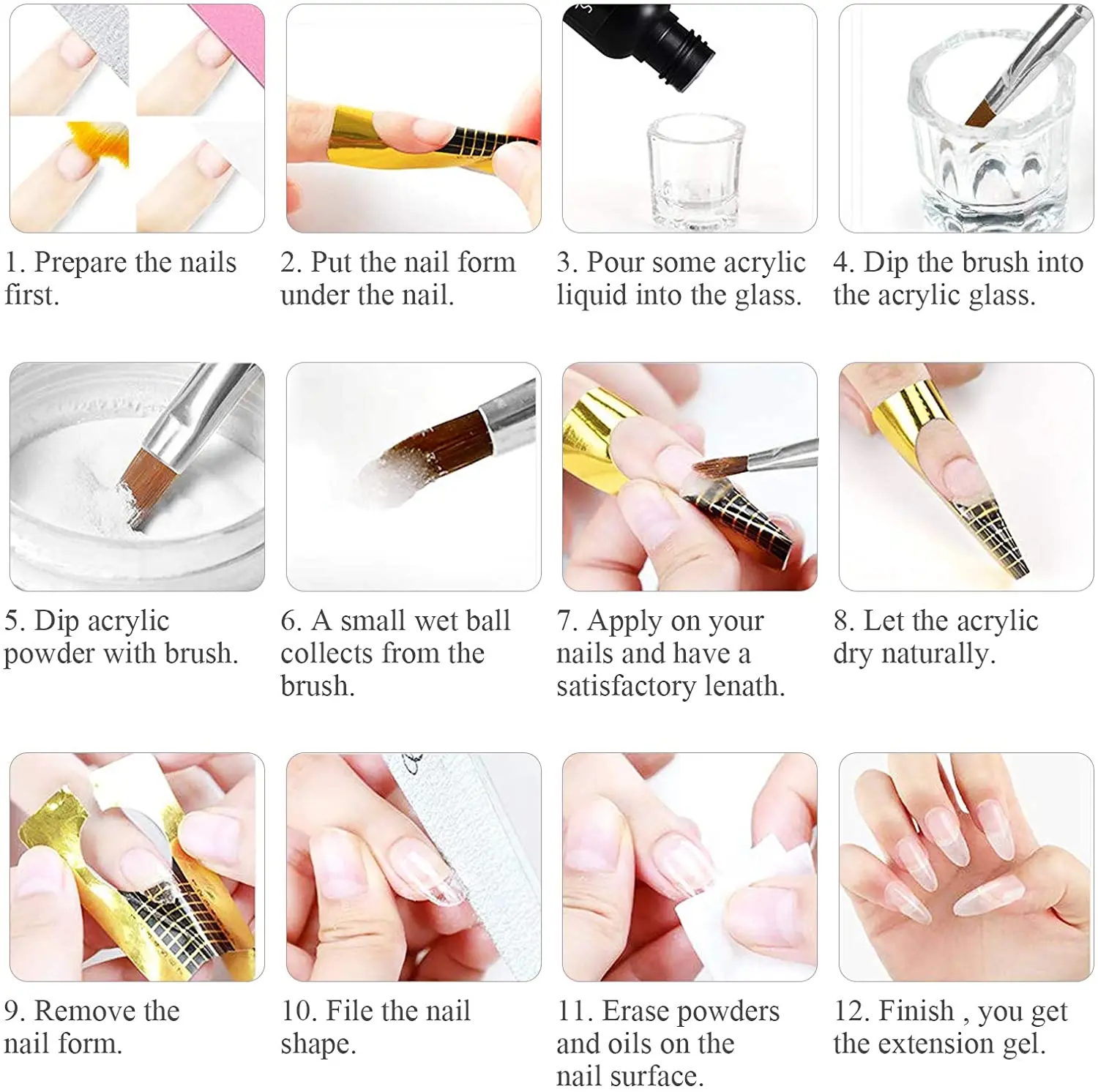 1. Prepare the nails first.

2. Put the nail form under the nail.

3. Pour some acrylic liquid into the glass.

4. Dip the brush into the acrylic glass.

5. Dip acrylic powder with brush.

6. A small wet ball collects from the brush.

7. Apply on your nails and have a satisfactory lenath.

8. Let the acrylic dry naturally.

9. Remove the nail form.

10. File the nail shape.

11. Erase powders and oils on the nail surface.

12. Finish , you get the extension gel.