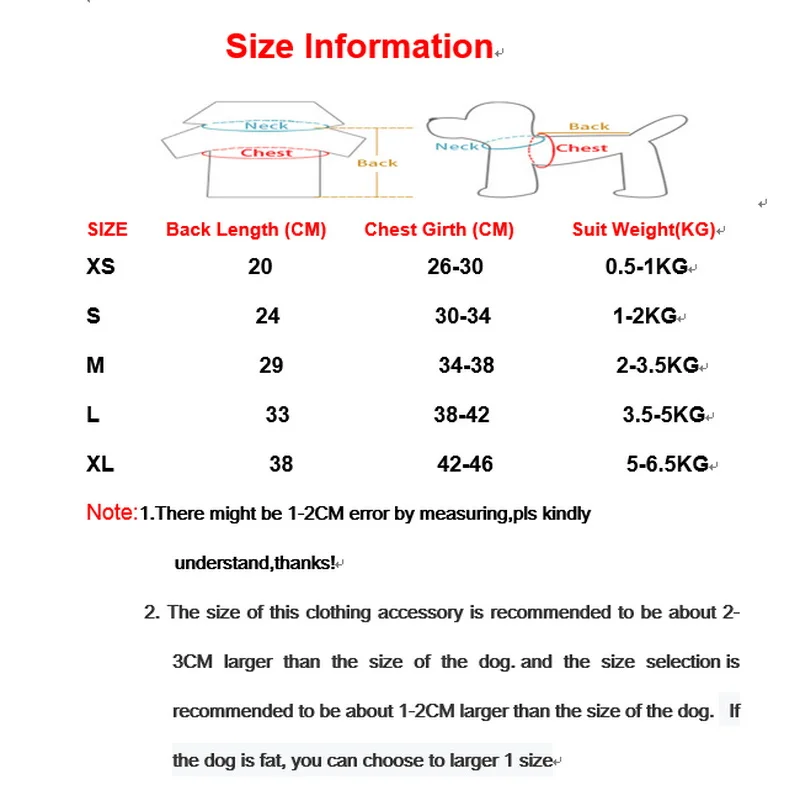 Size Information

Neck
Chest
Back
Back
Neck
Chest

| SIZE | Back Length (CM) | Chest Girth (CM) | Suit Weight(KG) |
|---|---|---|---|
| XS | 20 | 26-30 | 0.5-1KG |
| S | 24 | 30-34 | 1-2KG |
| M | 29 | 34-38 | 2-3.5KG |
| L | 33 | 38-42 | 3.5-5KG |
| XL | 38 | 42-46 | 5-6.5KG |

Note:1.There might be 1-2CM error by measuring,pls kindly understand,thanks!

2. The size of this clothing accessory is recommended to be about 2-3CM larger than the size of the dog. and the size selection is recommended to be about 1-2CM larger than the size of the dog. If the dog is fat, you can choose to larger 1 size