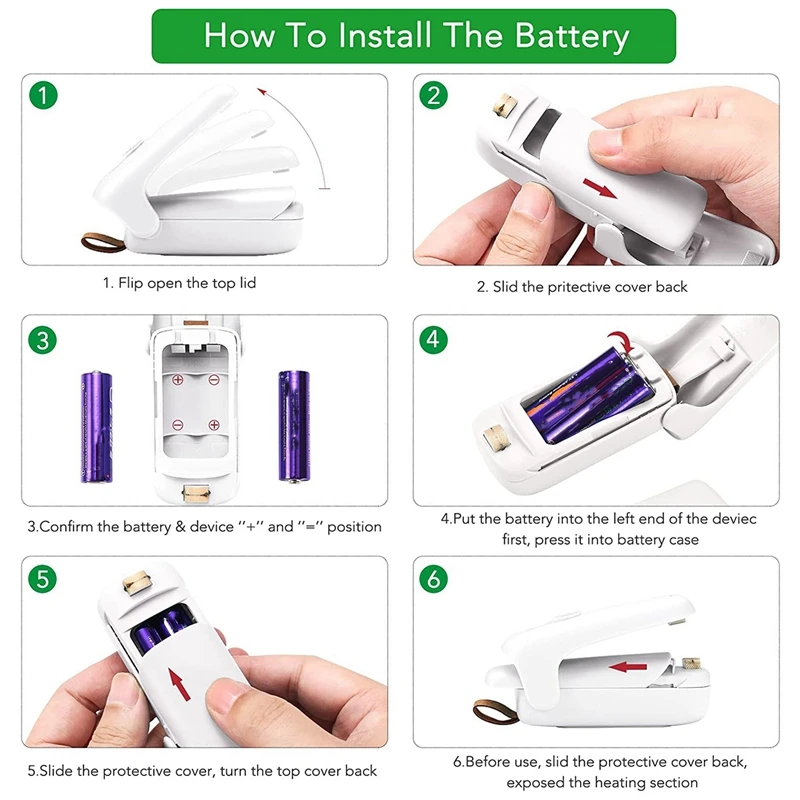 How To Install The Battery

1

1. Flip open the top lid

2

2. Slid the pritective cover back

3

3.Confirm the battery & device "+" and "=" position

4

4.Put the battery into the left end of the deviec first, press it into battery case

5

5.Slide the protective cover, turn the top cover back

6

6.Before use, slid the protective cover back, exposed the heating section