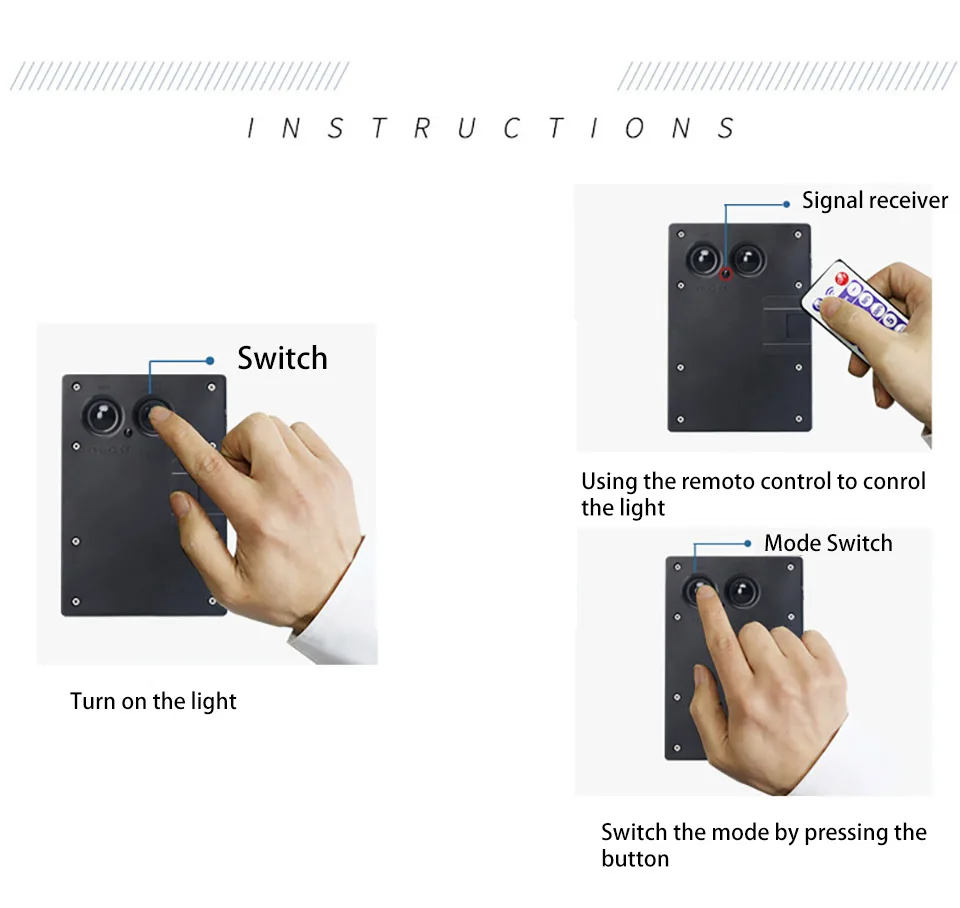 INSTRUCTIONS

Switch

Turn on the light

Signal receiver

Using the remoto control to conrol the light

Mode Switch

Switch the mode by pressing the button