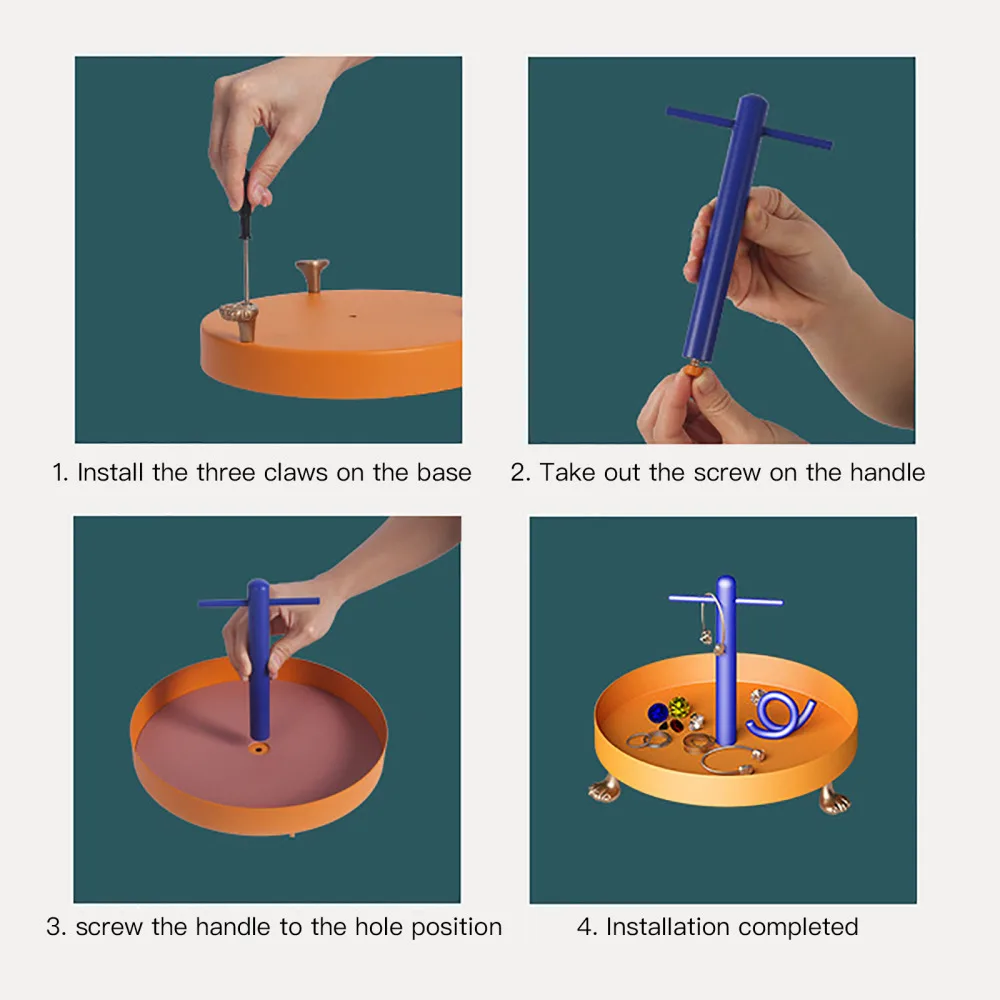 1. Install the three claws on the base

2. Take out the screw on the handle

3. screw the handle to the hole position

4. Installation completed