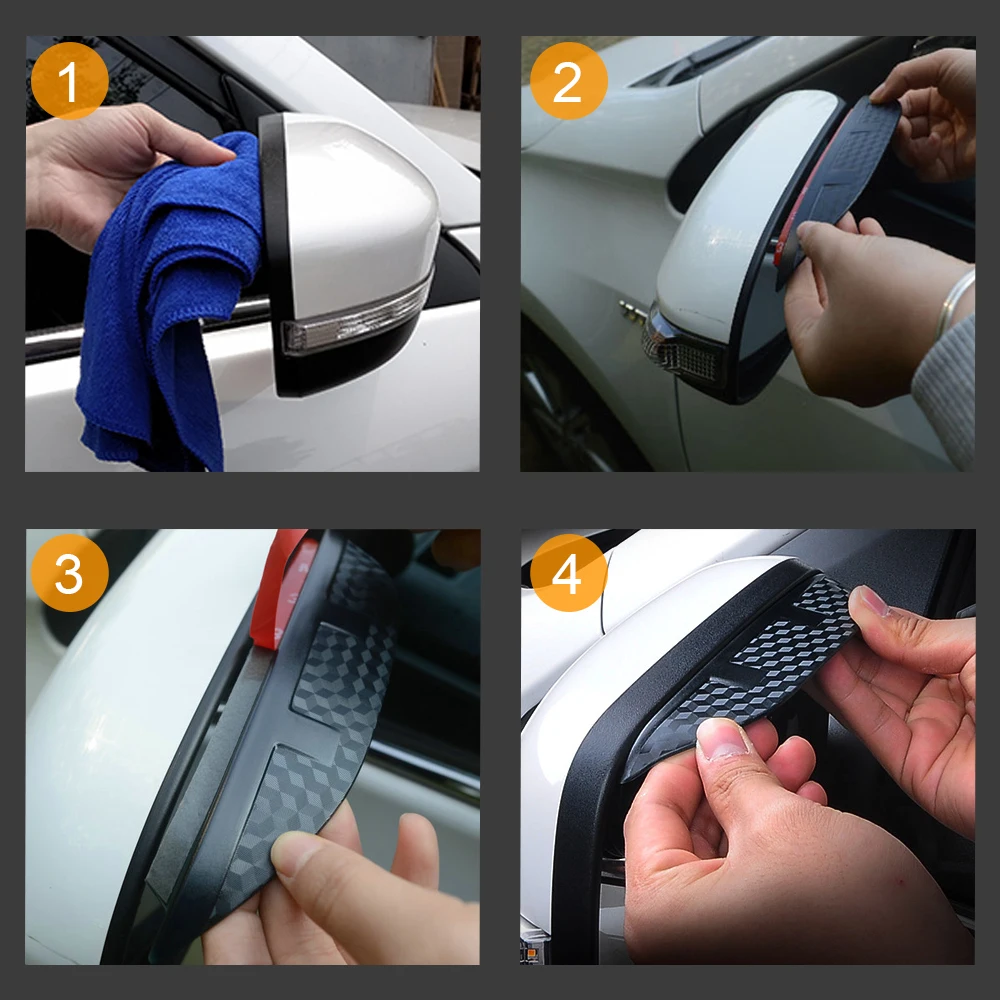 1

2

3

4