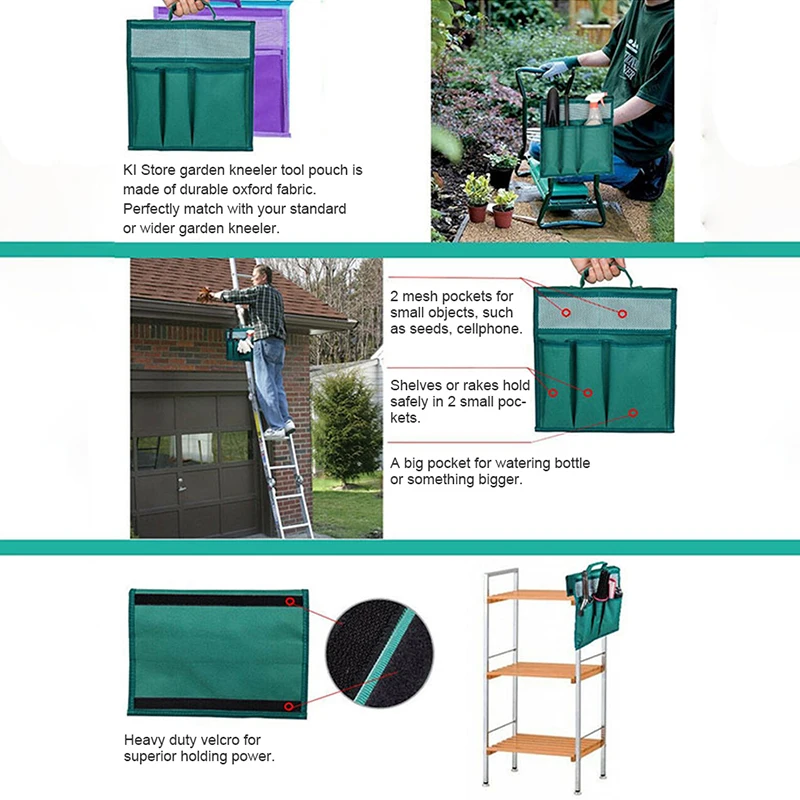 KI Store garden kneeler tool pouch is made of durable oxford fabric. Perfectly match with your standard or wider garden kneeler.

2 mesh pockets for small objects, such as seeds, cellphone.

Shelves or rakes hold safely in 2 small pockets.

A big pocket for watering bottle or something bigger.

Heavy duty velcro for superior holding power.