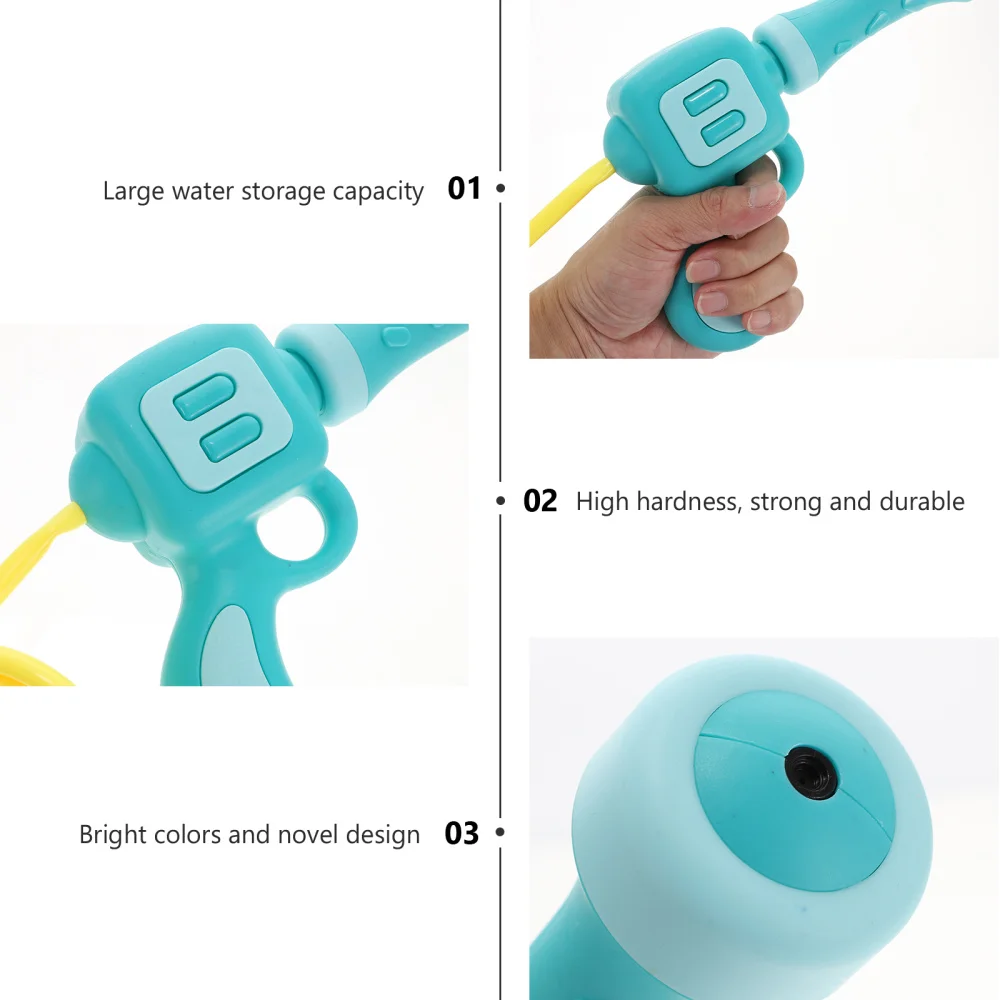 Large water storage capacity 01

02 High hardness, strong and durable

Bright colors and novel design 03