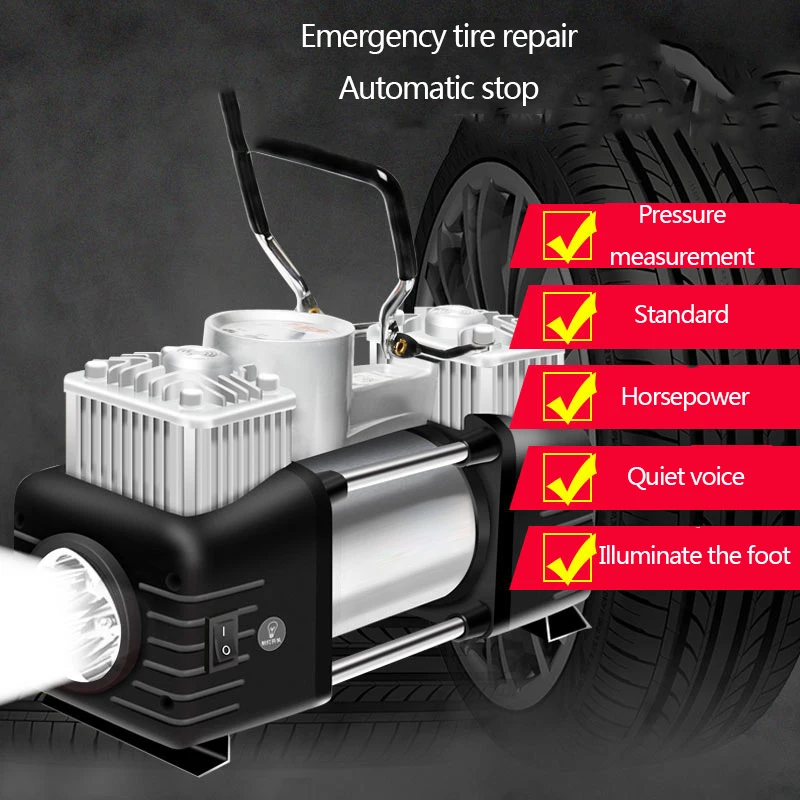 Emergency tire repair

Automatic stop

Pressure measurement

Standard

Horsepower

Quiet voice

Illuminate the foot