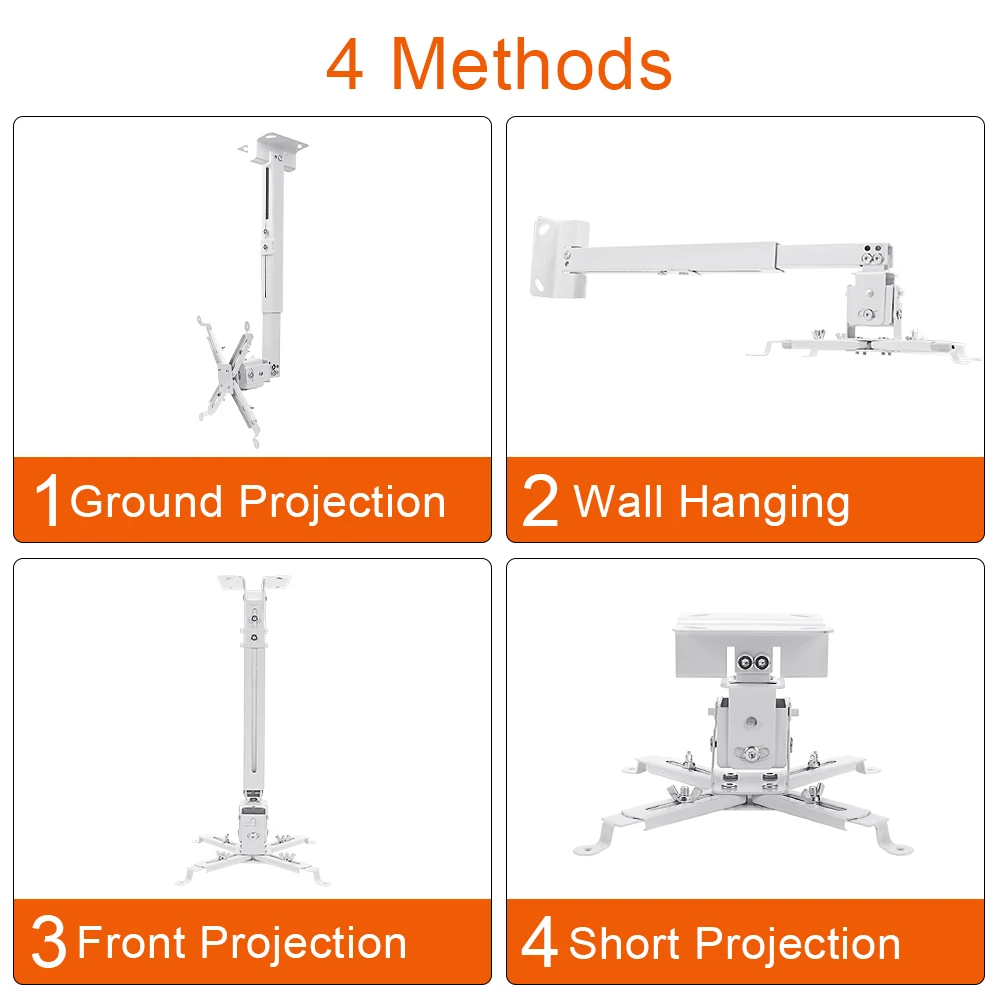 4 Methods

1 Ground Projection

2 Wall Hanging

3 Front Projection

4 Short Projection