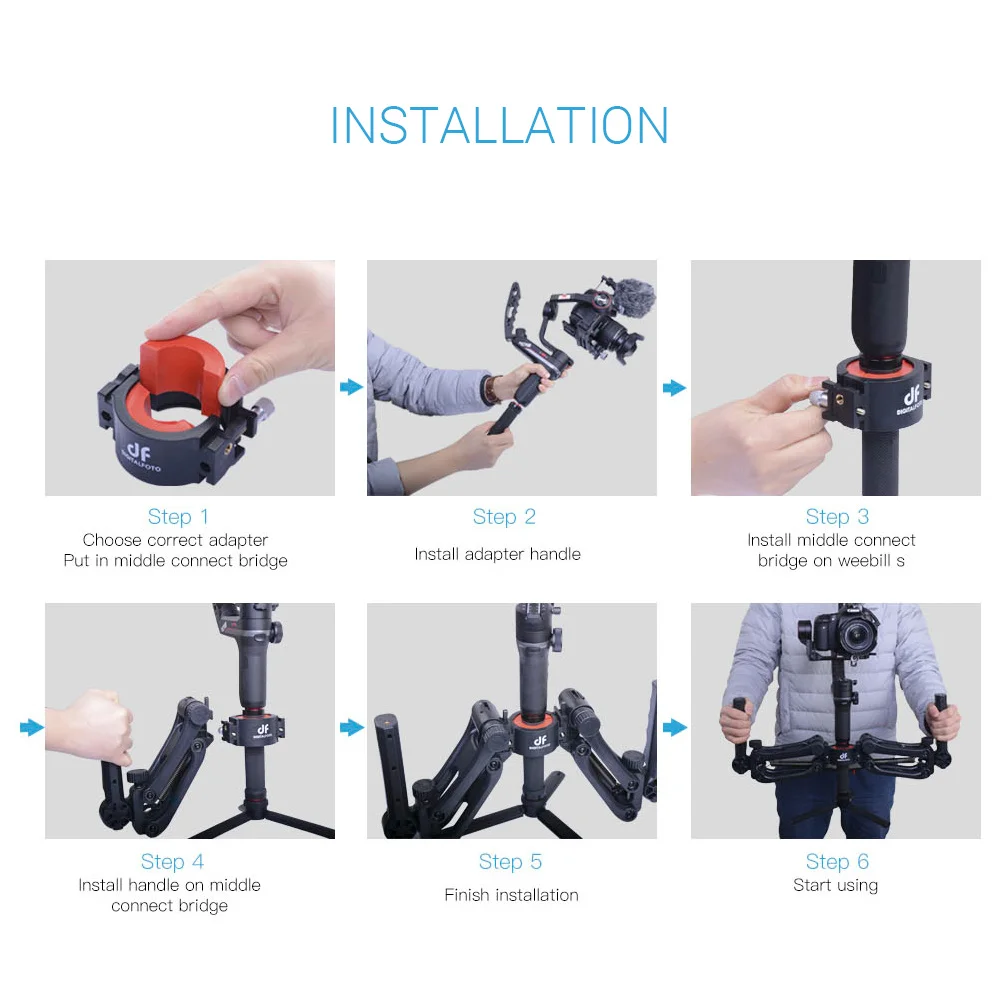 INSTALLATION

df
DIGITALFOTO

Step 1
Choose correct adapter
Put in middle connect bridge

Step 2
Install adapter handle

df
DIGITALFOTO

Step 3
Install middle connect
bridge on weebill s

df
DIGITALFOTO

Step 4
Install handle on middle
connect bridge

df
DIGITALFOTO

Step 5
Finish installation

Step 6
Start using