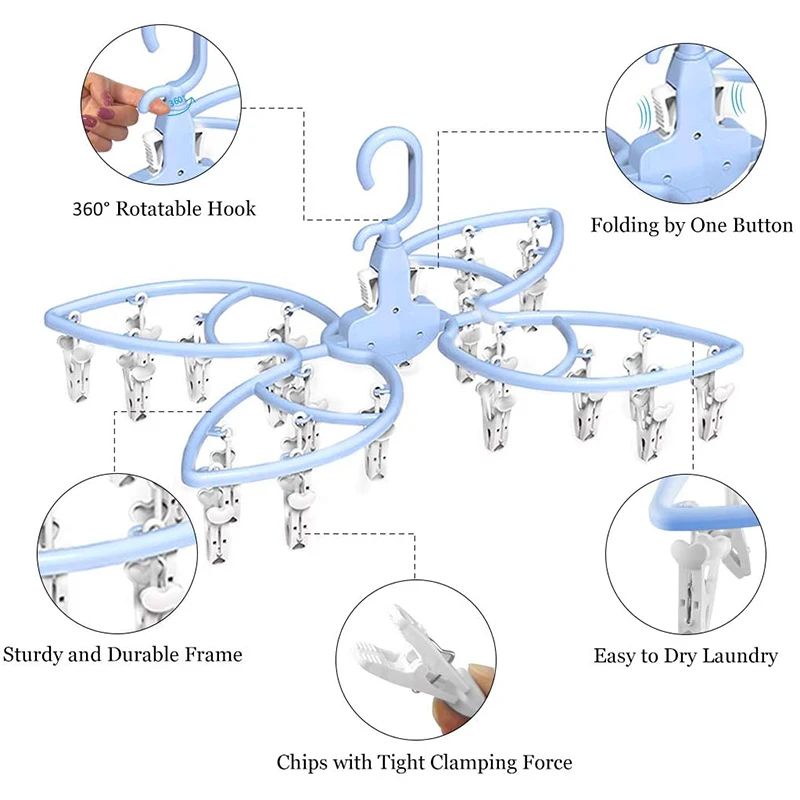 360°

360° Rotatable Hook

Folding by One Button

Sturdy and Durable Frame

Easy to Dry Laundry

Chips with Tight Clamping Force