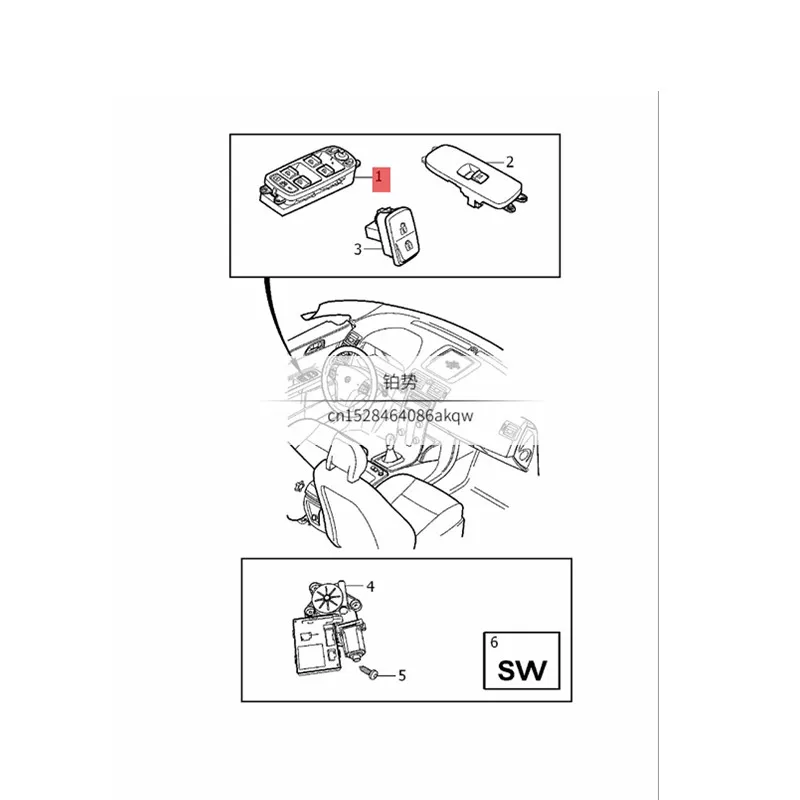 1
2
3
铂势
cn1528464086akqw
4
5
6
SW