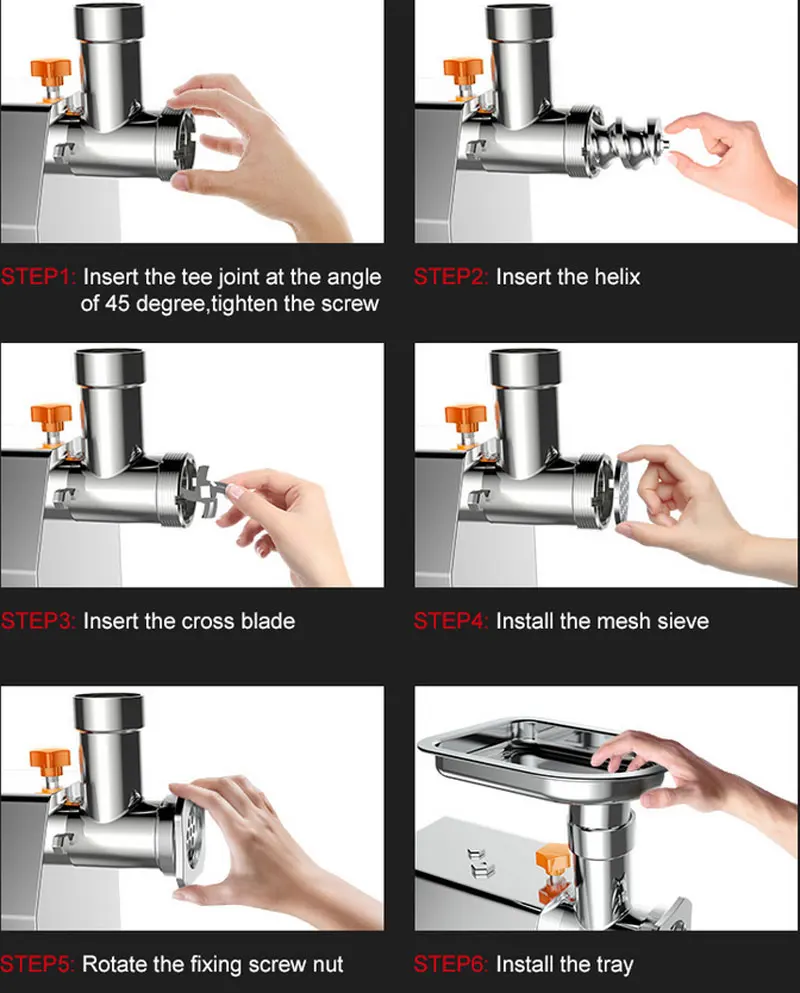 STEP1: Insert the tee joint at the angle of 45 degree,tighten the screw

STEP2: Insert the helix

STEP3: Insert the cross blade

STEP4: Install the mesh sieve

STEP5: Rotate the fixing screw nut

STEP6: Install the tray