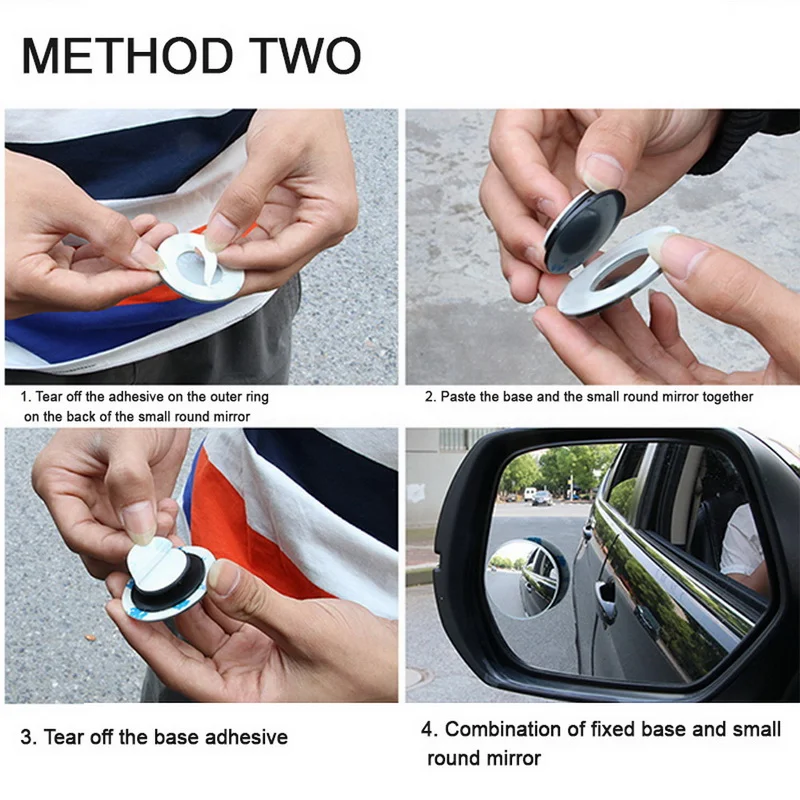 METHOD TWO

1. Tear off the adhesive on the outer ring on the back of the small round mirror

2. Paste the base and the small round mirror together

3. Tear off the base adhesive

4. Combination of fixed base and small round mirror