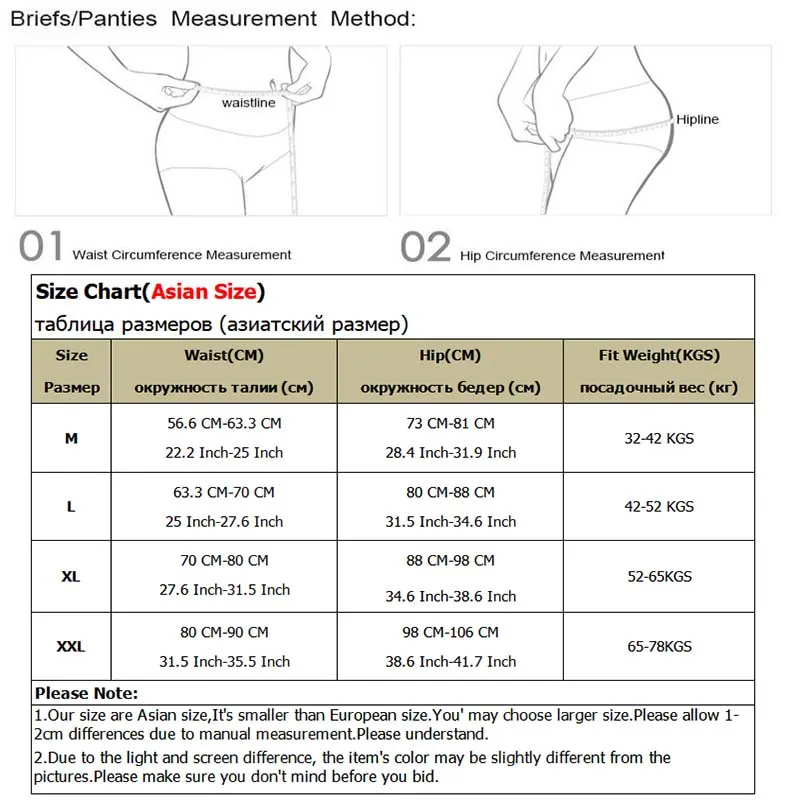 Briefs/Panties Measurement Method:

waistline

Hipline

01 Waist Circumference Measurement

02 Hip Circumference Measurement

Size Chart(Asian Size)

таблица размеров (азиатский размер)

| Size Размер | Waist(CM) окружность талии (см) | Hip(CM) окружность бедер (см) | Fit Weight(KGS) посадочный вес (кг) |
|---|---|---|---|
| M | 56.6 CM-63.3 CM 22.2 Inch-25 Inch | 73 CM-81 CM 28.4 Inch-31.9 Inch | 32-42 KGS |
| L | 63.3 CM-70 CM 25 Inch-27.6 Inch | 80 CM-88 CM 31.5 Inch-34.6 Inch | 42-52 KGS |
| XL | 70 CM-80 CM 27.6 Inch-31.5 Inch | 88 CM-98 CM 34.6 Inch-38.6 Inch | 52-65KGS |
| XXL | 80 CM-90 CM 31.5 Inch-35.5 Inch | 98 CM-106 CM 38.6 Inch-41.7 Inch | 65-78KGS |

Please Note:

1.Our size are Asian size,It's smaller than European size.You' may choose larger size.Please allow 1-2cm differences due to manual measurement.Please understand.

2.Due to the light and screen difference, the item's color may be slightly different from the pictures.Please make sure you don't mind before you bid.