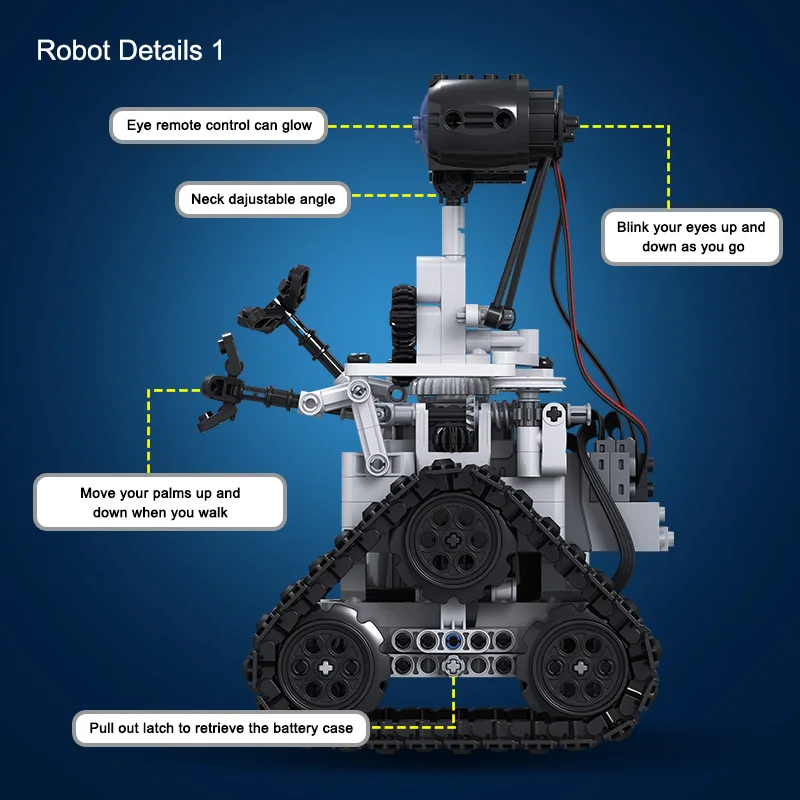 Robot Details 1

Eye remote control can glow

Neck dajustable angle

Blink your eyes up and down as you go

Move your palms up and down when you walk

Pull out latch to retrieve the battery case