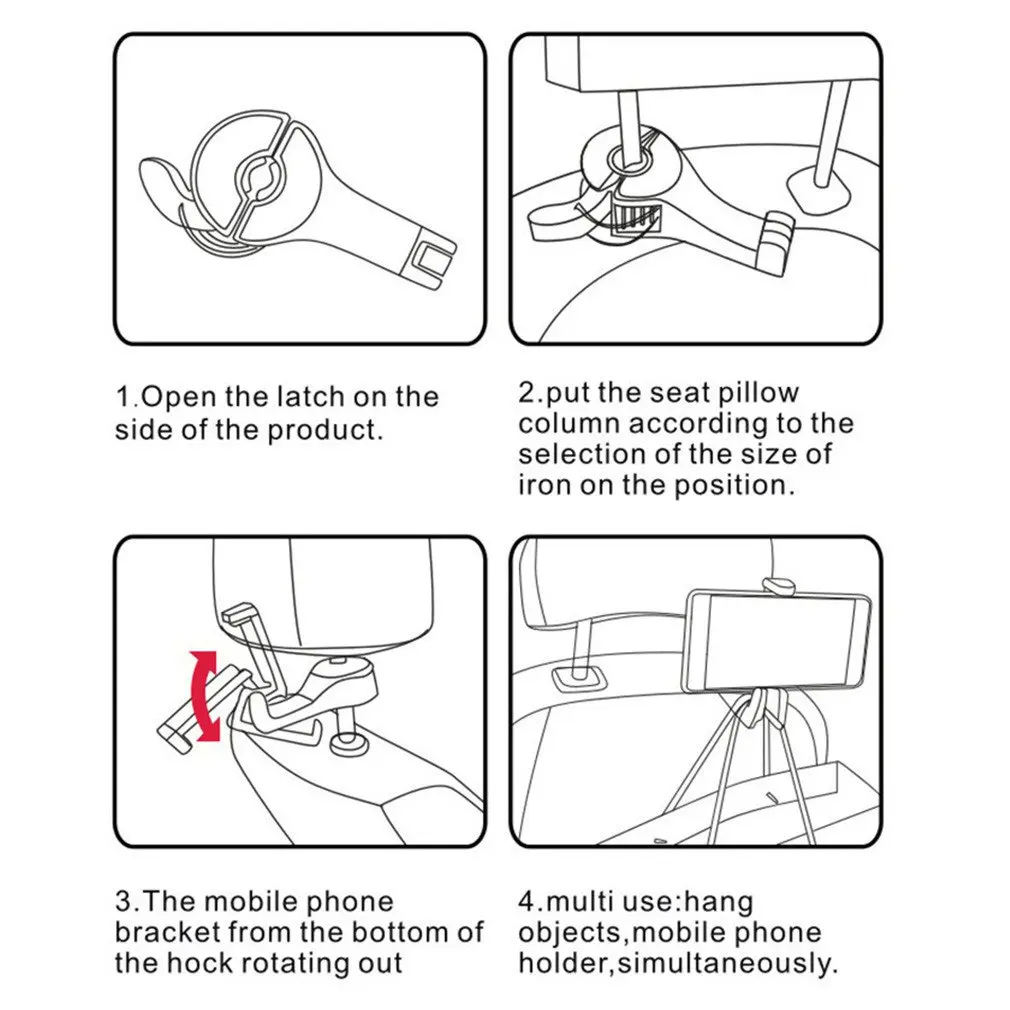 1.Open the latch on the side of the product.

2.put the seat pillow column according to the selection of the size of iron on the position.

3.The mobile phone bracket from the bottom of the hock rotating out

4.multi use:hang objects,mobile phone holder,simultaneously.