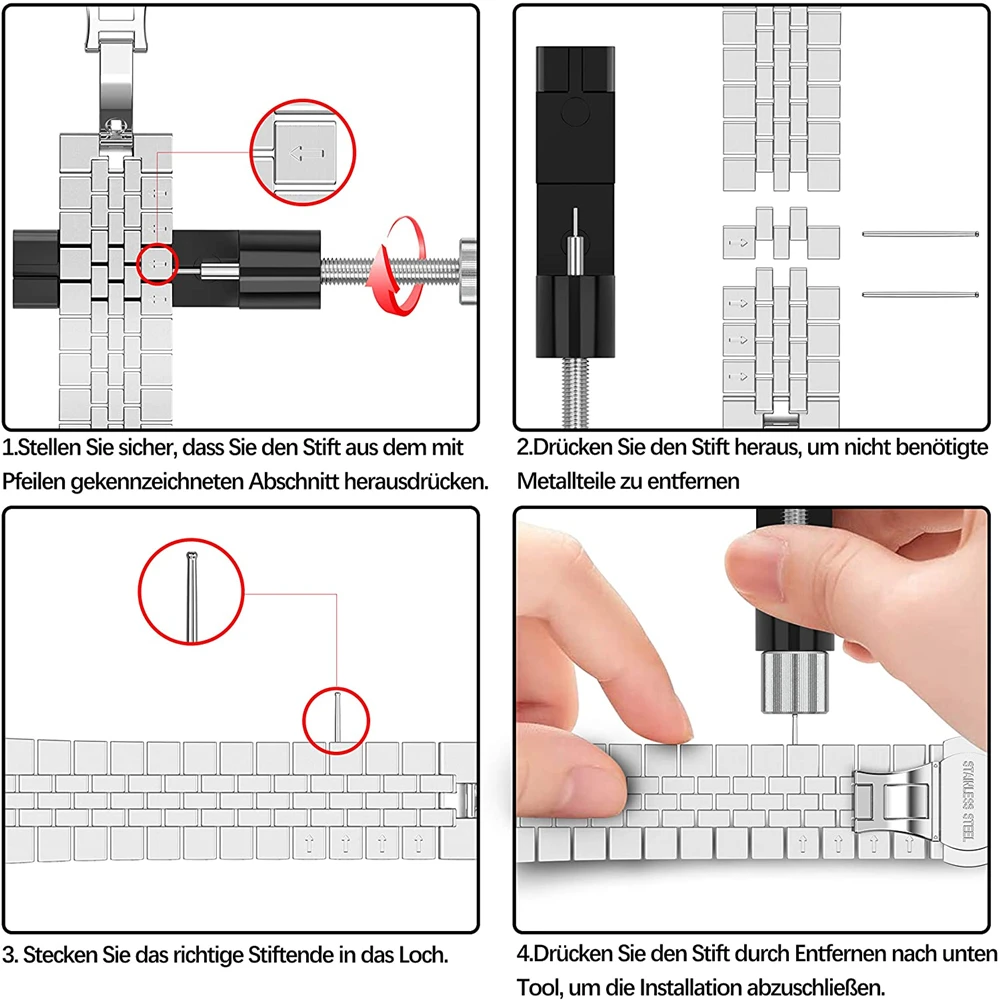 1.Stellen Sie sicher, dass Sie den Stift aus dem mit Pfeilen gekennzeichneten Abschnitt herausdrücken.

2.Drücken Sie den Stift heraus, um nicht benötigte Metallteile zu entfernen

3. Stecken Sie das richtige Stiftende in das Loch.

STAINLESS STEEL

4.Drücken Sie den Stift durch Entfernen nach unten Tool, um die Installation abzuschließen.