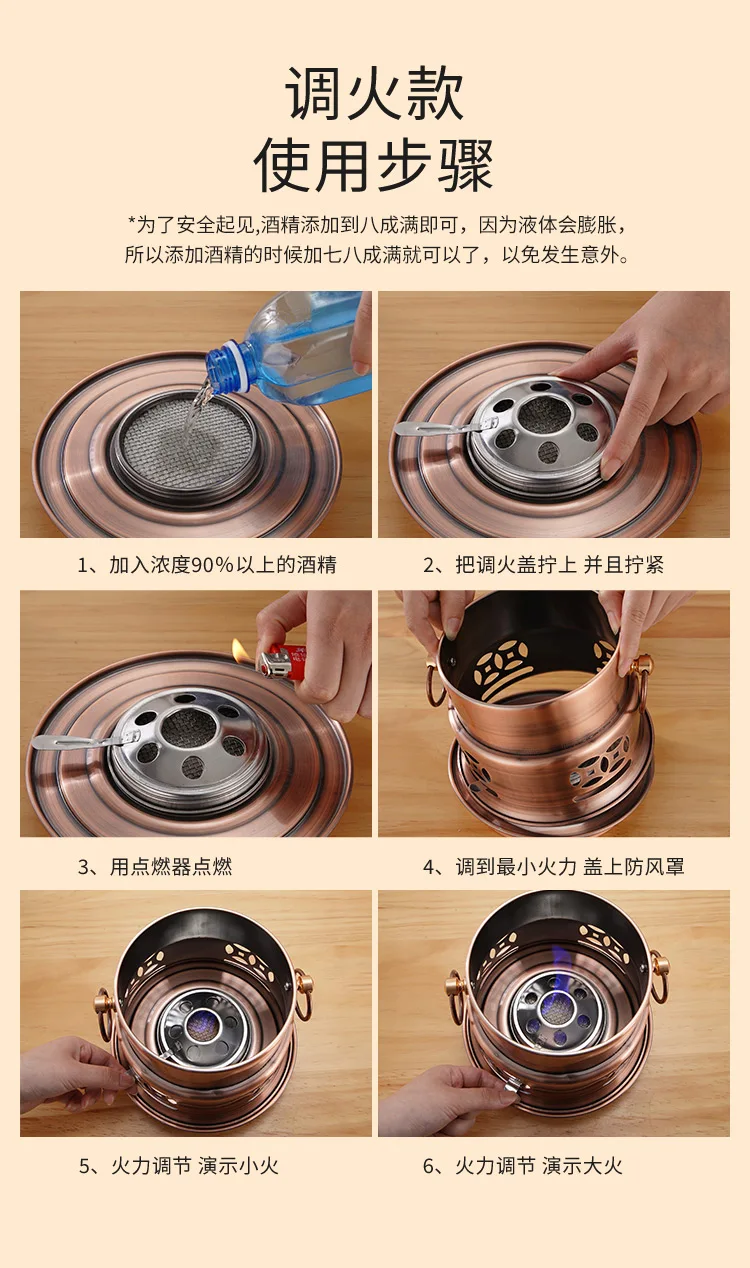 调火款
使用步骤

*为了安全起见,酒精添加到八成满即可，因为液体会膨胀，所以添加酒精的时候加七八成满就可以了，以免发生意外。

1、加入浓度90%以上的酒精

2、把调火盖拧上 并且拧紧

3、用点燃器点燃

4、调到最小火力 盖上防风罩

5、火力调节 演示小火

6、火力调节 演示大火