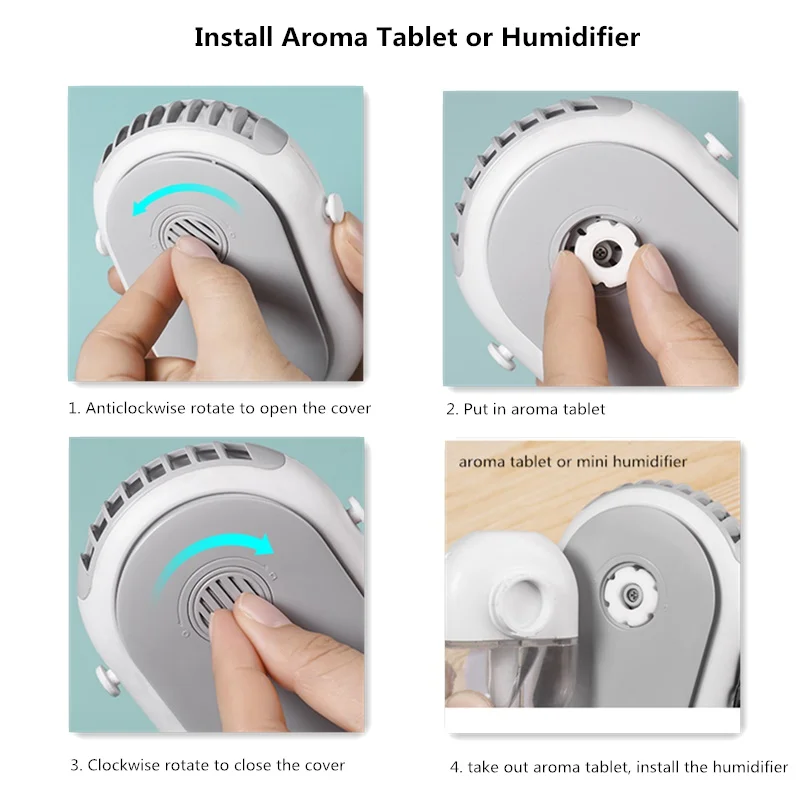 Install Aroma Tablet or Humidifier

1. Anticlockwise rotate to open the cover

2. Put in aroma tablet

3. Clockwise rotate to close the cover

aroma tablet or mini humidifier

4. take out aroma tablet, install the humidifier