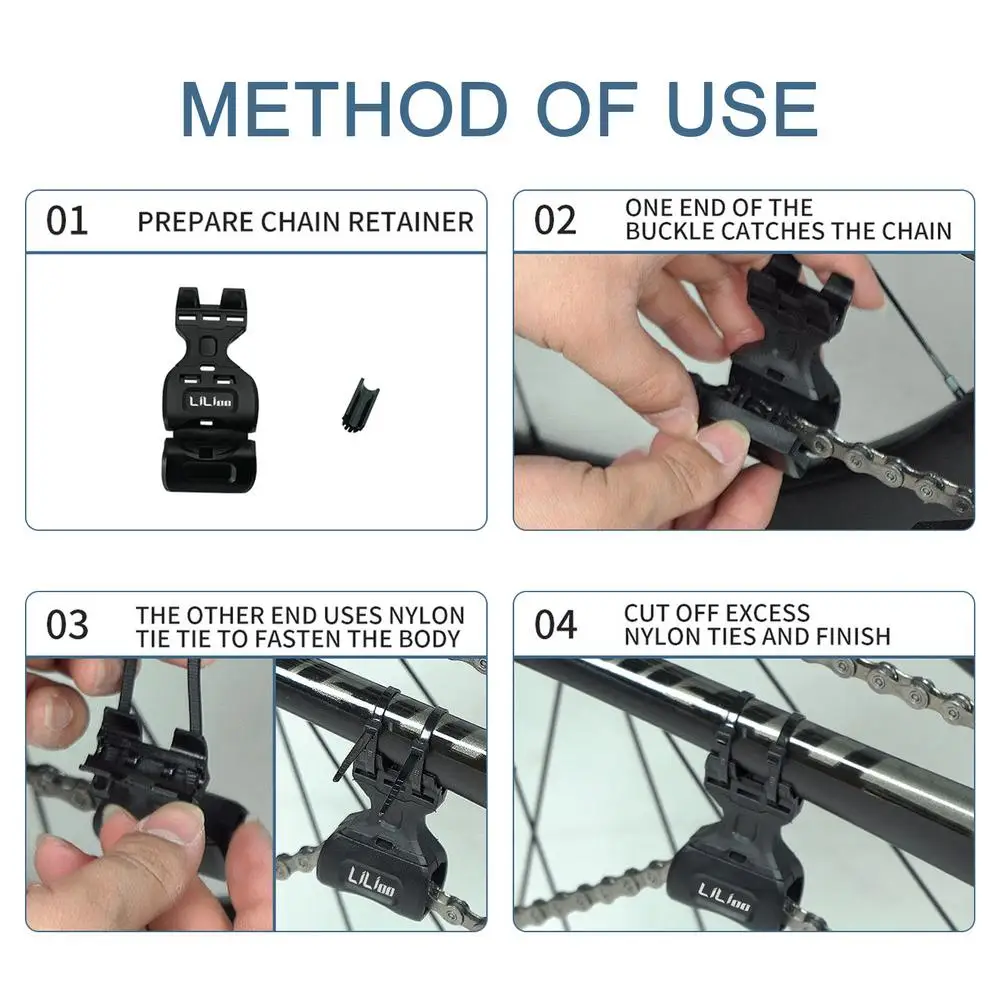 METHOD OF USE

01 PREPARE CHAIN RETAINER

LiLioo

02 ONE END OF THE BUCKLE CATCHES THE CHAIN

03 THE OTHER END USES NYLON TIE TIE TO FASTEN THE BODY

LiLioo

04 CUT OFF EXCESS NYLON TIES AND FINISH

LiLioo