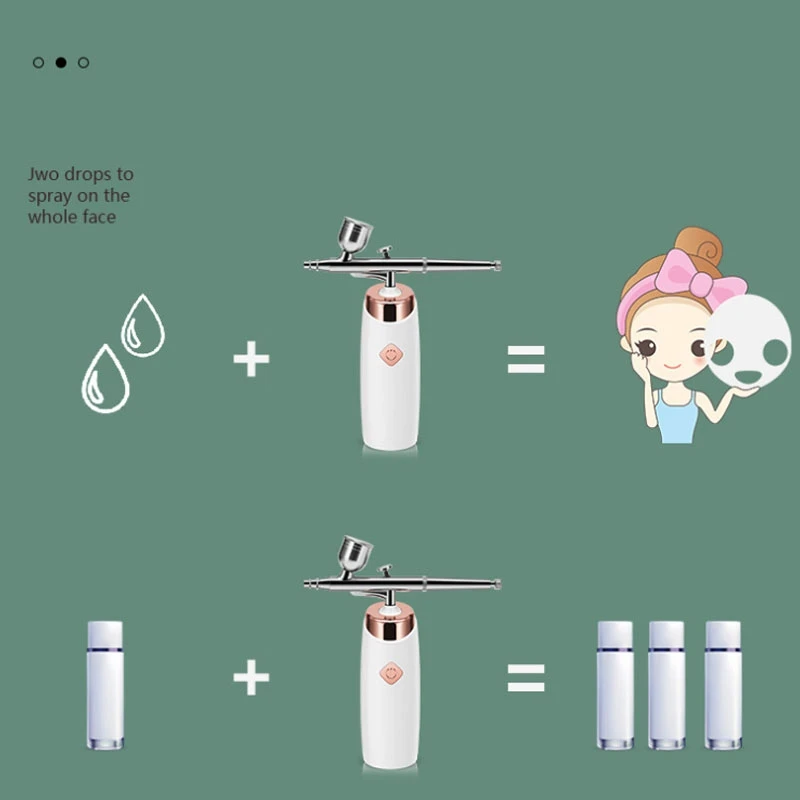 Jwo drops to spray on the whole face

+

=

+

=