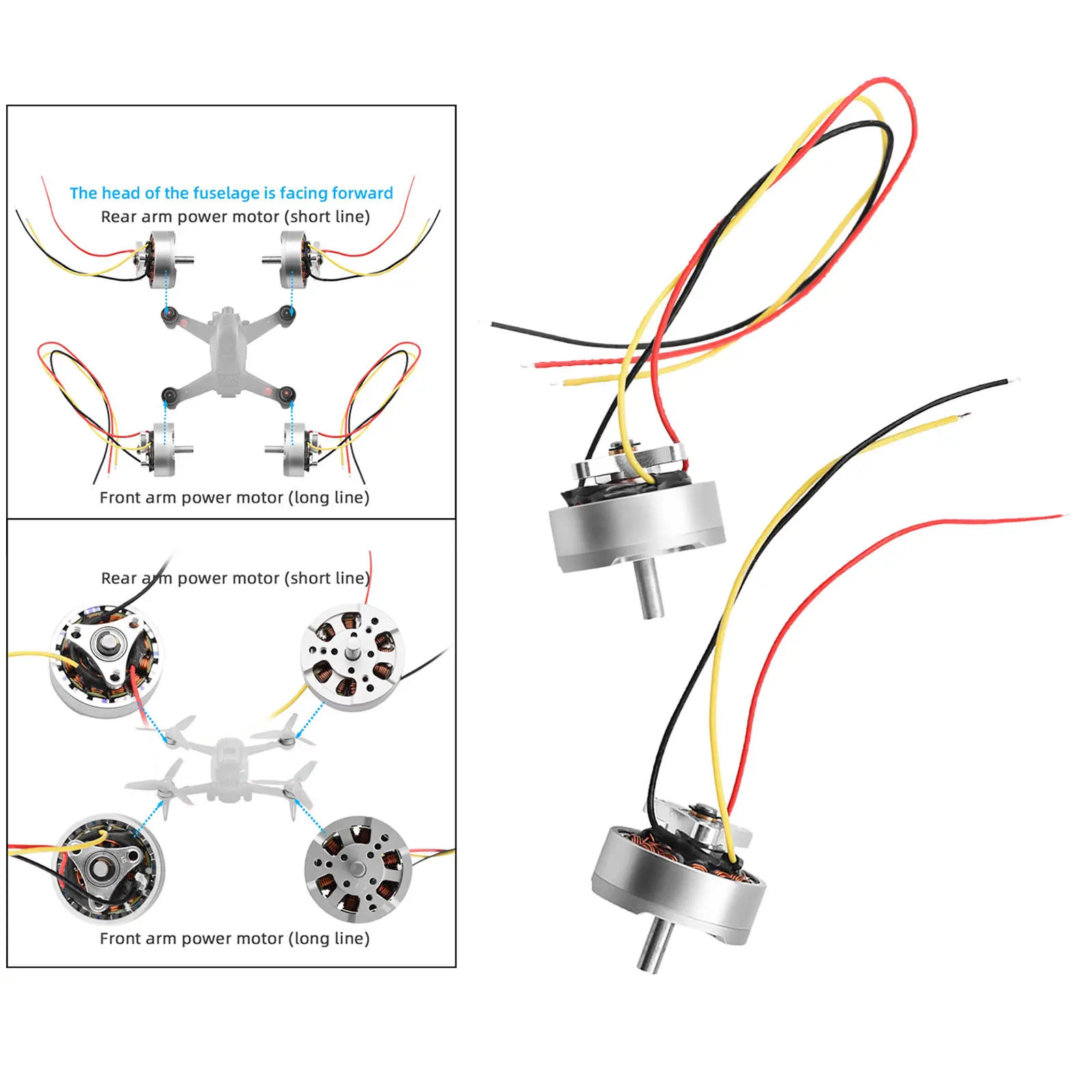 The head of the fuselage is facing forward
Rear arm power motor (short line)

Front arm power motor (long line)

Rear arm power motor (short line)

Front arm power motor (long line)