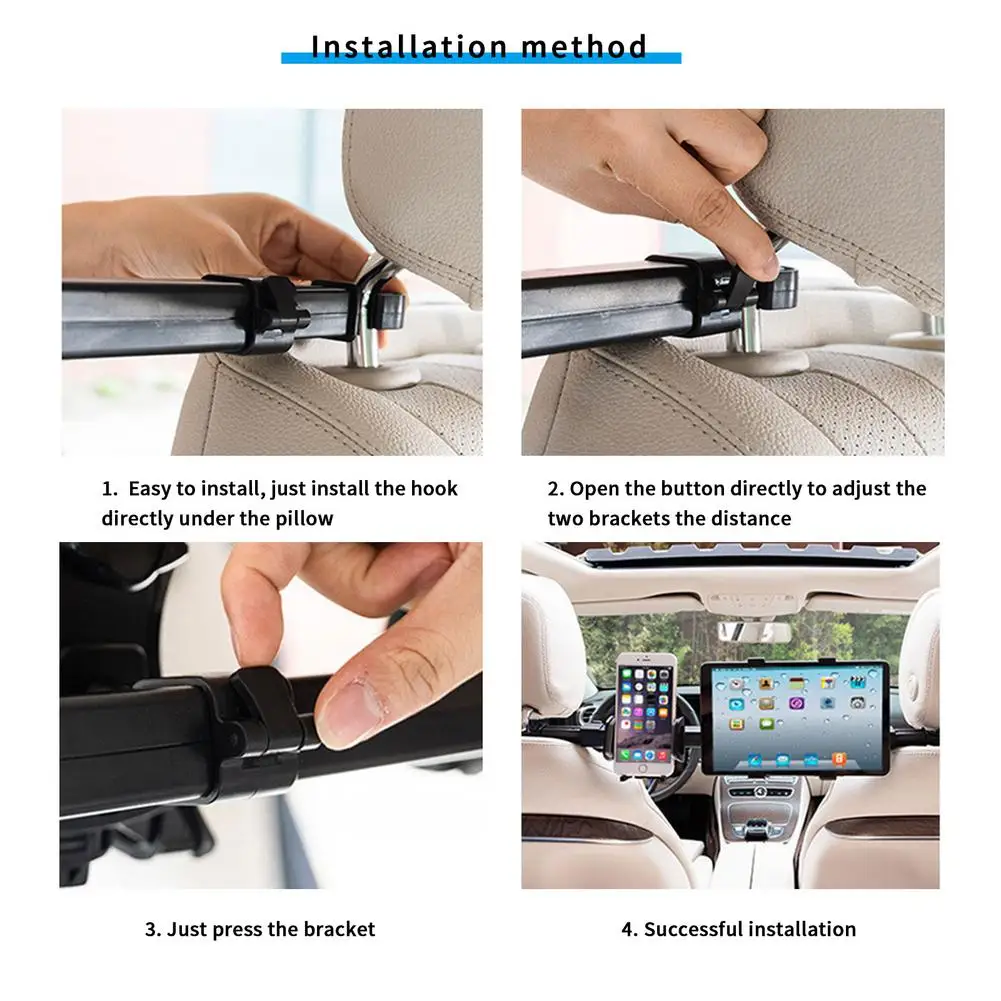 Installation method

1. Easy to install, just install the hook directly under the pillow

2. Open the button directly to adjust the two brackets the distance

3. Just press the bracket

4. Successful installation