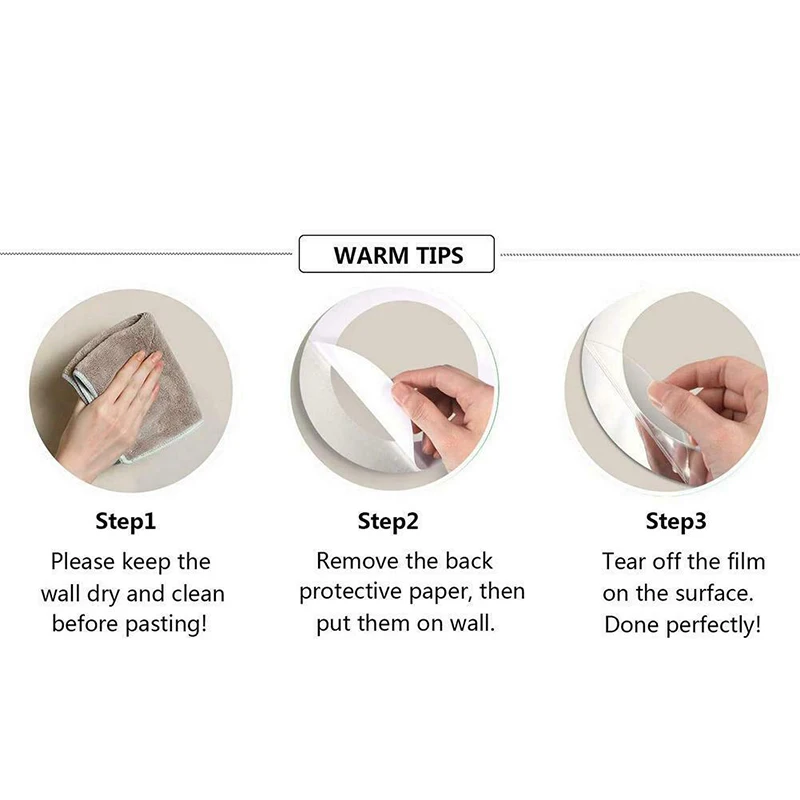 WARM TIPS

Step1

Please keep the wall dry and clean before pasting!

Step2

Remove the back protective paper, then put them on wall.

Step3

Tear off the film on the surface. Done perfectly!