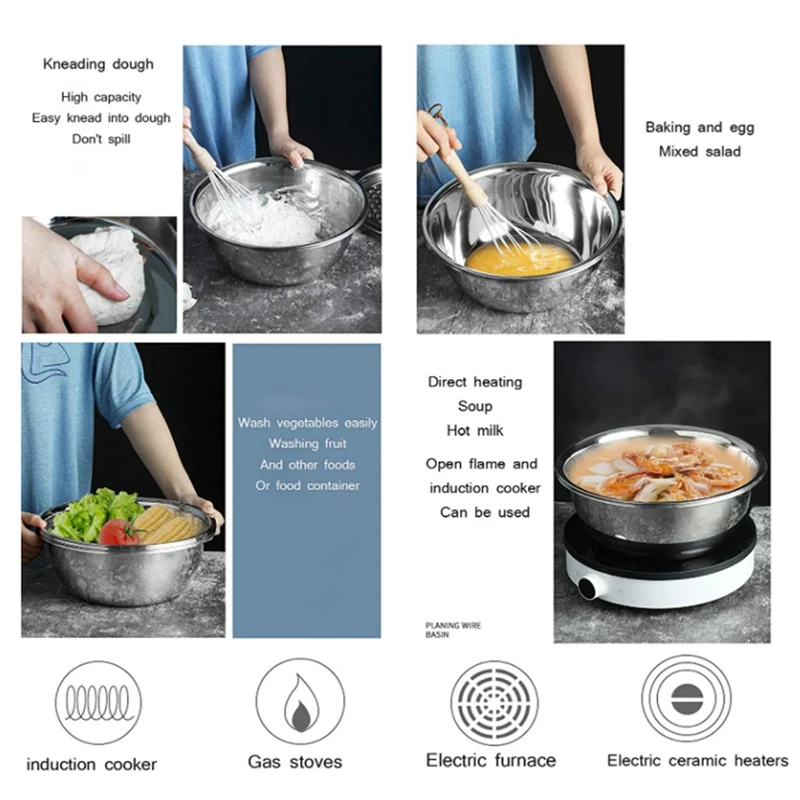 Kneading dough

High capacity
Easy knead into dough
Don't spill

Baking and egg
Mixed salad

Wash vegetables easily
Washing fruit
And other foods
Or food container

Direct heating
Soup
Hot milk

Open flame and
induction cooker
Can be used

PLANING WIRE BASIN

induction cooker

Gas stoves

Electric furnace

Electric ceramic heaters