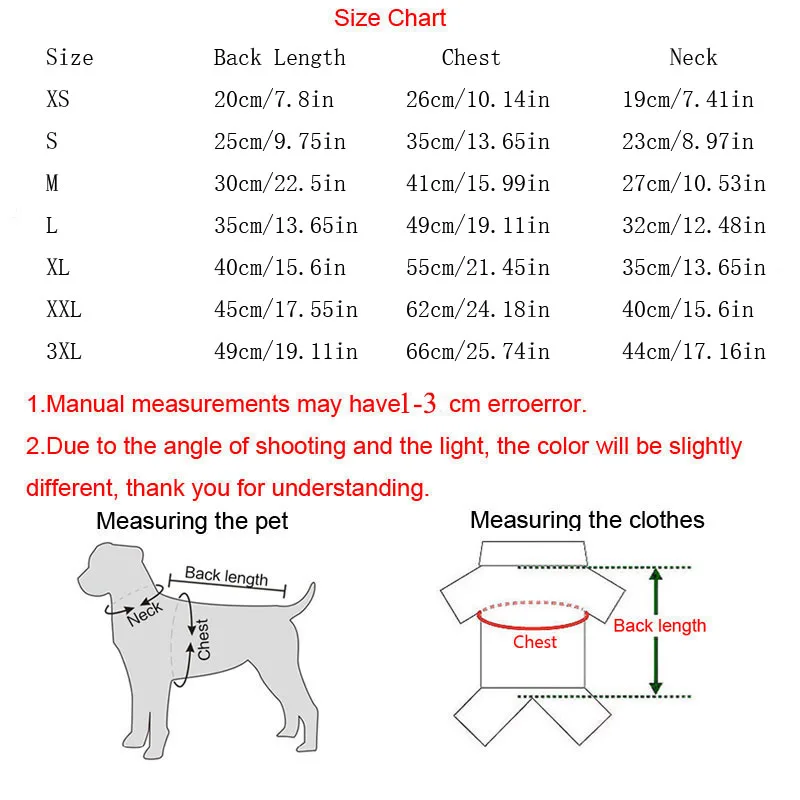 Size Chart

| Size | Back Length | Chest | Neck |
|---|---|---|---|
| XS | 20cm/7.8in | 26cm/10.14in | 19cm/7.41in |
| S | 25cm/9.75in | 35cm/13.65in | 23cm/8.97in |
| M | 30cm/22.5in | 41cm/15.99in | 27cm/10.53in |
| L | 35cm/13.65in | 49cm/19.11in | 32cm/12.48in |
| XL | 40cm/15.6in | 55cm/21.45in | 35cm/13.65in |
| XXL | 45cm/17.55in | 62cm/24.18in | 40cm/15.6in |
| 3XL | 49cm/19.11in | 66cm/25.74in | 44cm/17.16in |

1.Manual measurements may have1-3 cm erroerror.

2.Due to the angle of shooting and the light, the color will be slightly different, thank you for understanding.

Measuring the pet

Back length

Neck

Chest

Measuring the clothes

Chest

Back length