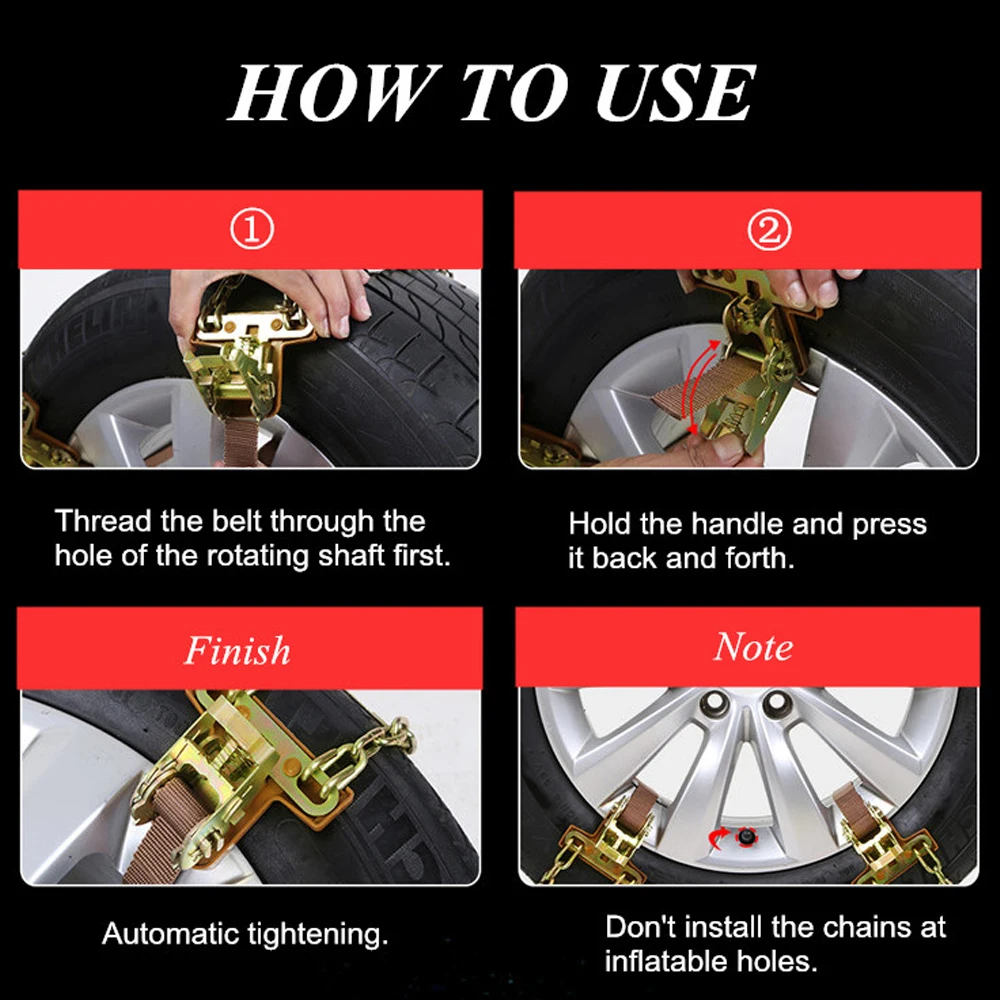 HOW TO USE

①

Thread the belt through the hole of the rotating shaft first.

②

Hold the handle and press it back and forth.

Finish

Automatic tightening.

Note

Don't install the chains at inflatable holes.