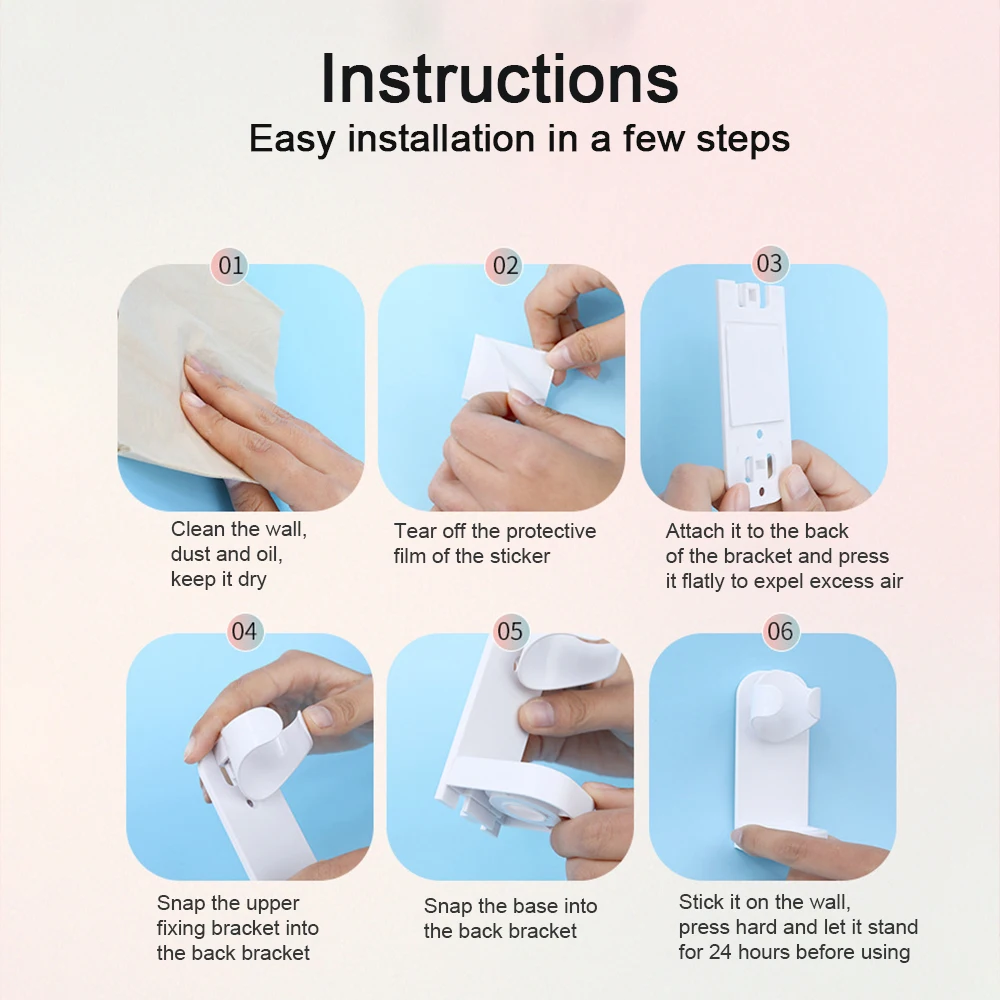 Instructions
Easy installation in a few steps

01
Clean the wall, dust and oil, keep it dry

02
Tear off the protective film of the sticker

03
Attach it to the back of the bracket and press it flatly to expel excess air

04
Snap the upper fixing bracket into the back bracket

05
Snap the base into the back bracket

06
Stick it on the wall, press hard and let it stand for 24 hours before using