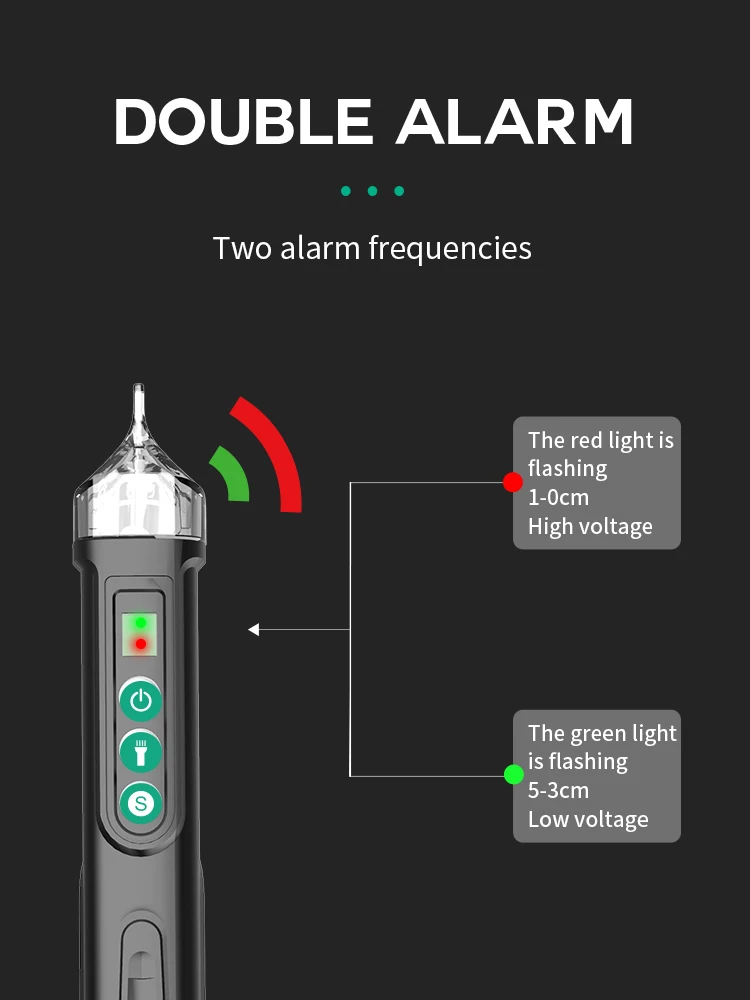 DOUBLE ALARM

Two alarm frequencies

The red light is flashing
1-0cm
High voltage

The green light is flashing
5-3cm
Low voltage

S