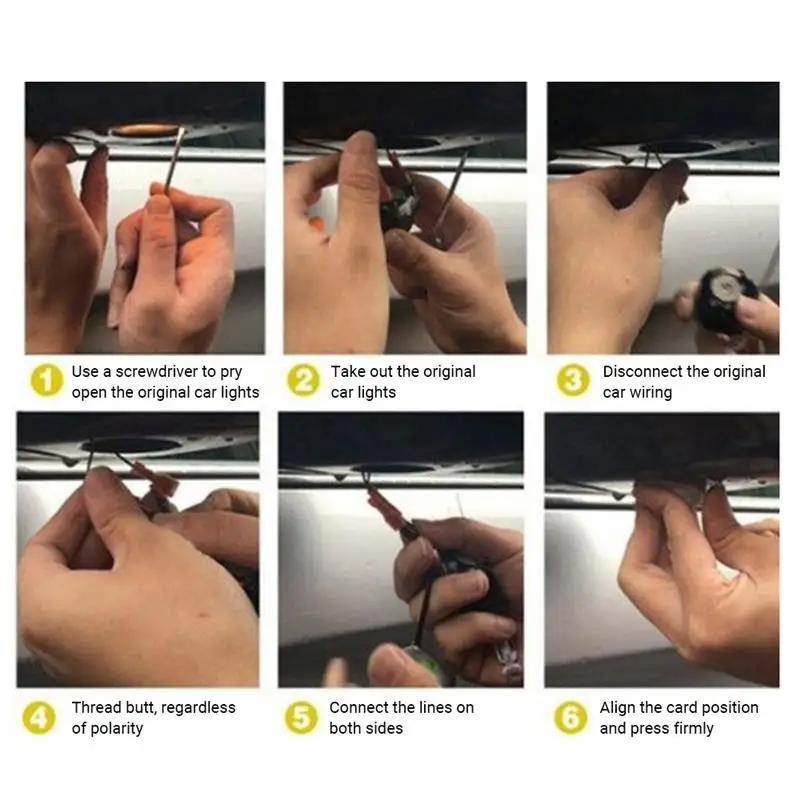 1 Use a screwdriver to pry open the original car lights

2 Take out the original car lights

3 Disconnect the original car wiring

4 Thread butt, regardless of polarity

5 Connect the lines on both sides

6 Align the card position and press firmly