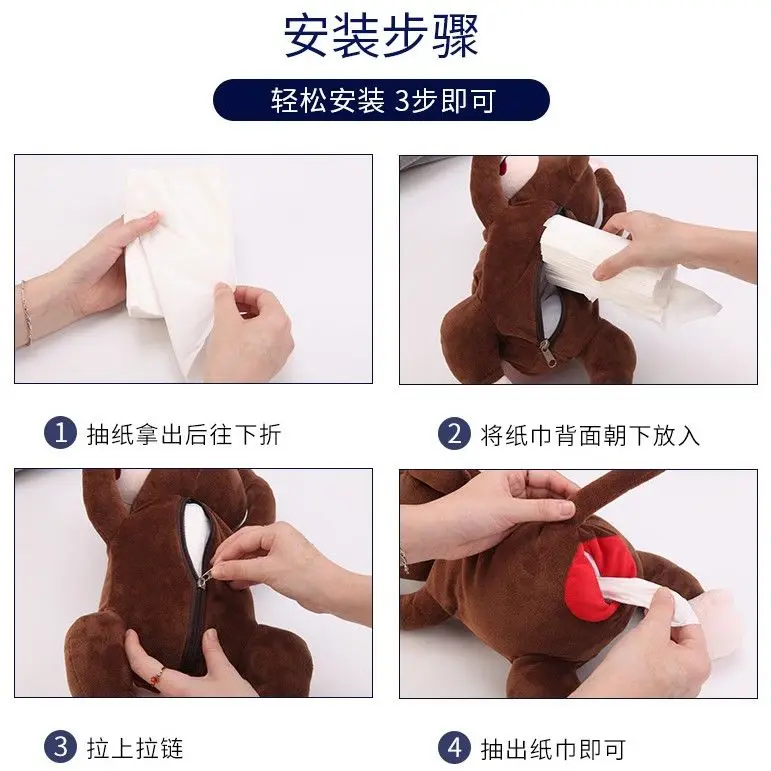 安装步骤

轻松安装 3步即可

1 抽纸拿出后往下折

2 将纸巾背面朝下放入

3 拉上拉链

4 抽出纸巾即可