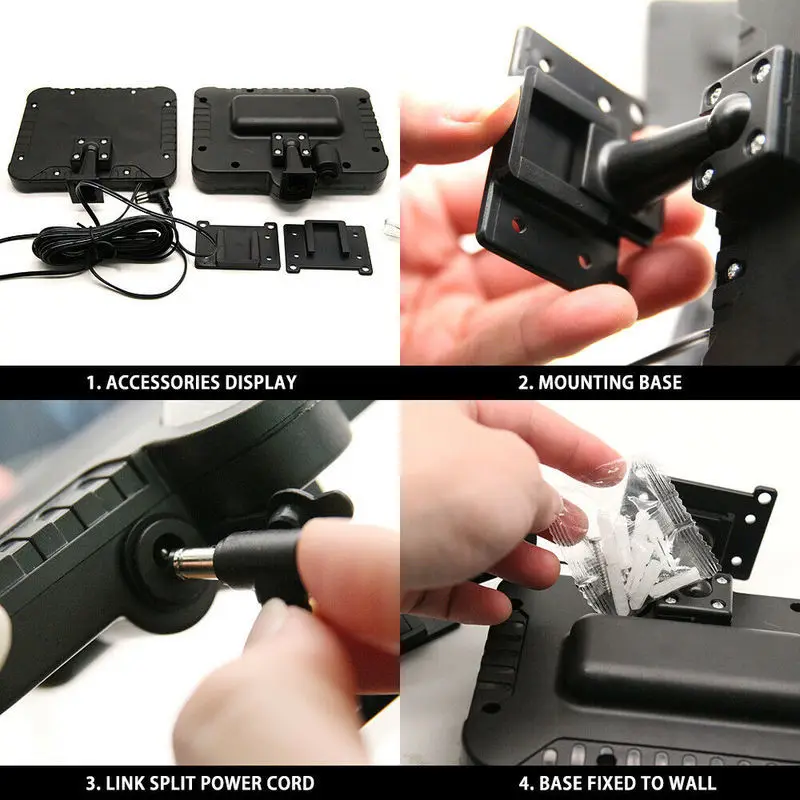 1. ACCESSORIES DISPLAY

2. MOUNTING BASE

3. LINK SPLIT POWER CORD

4. BASE FIXED TO WALL