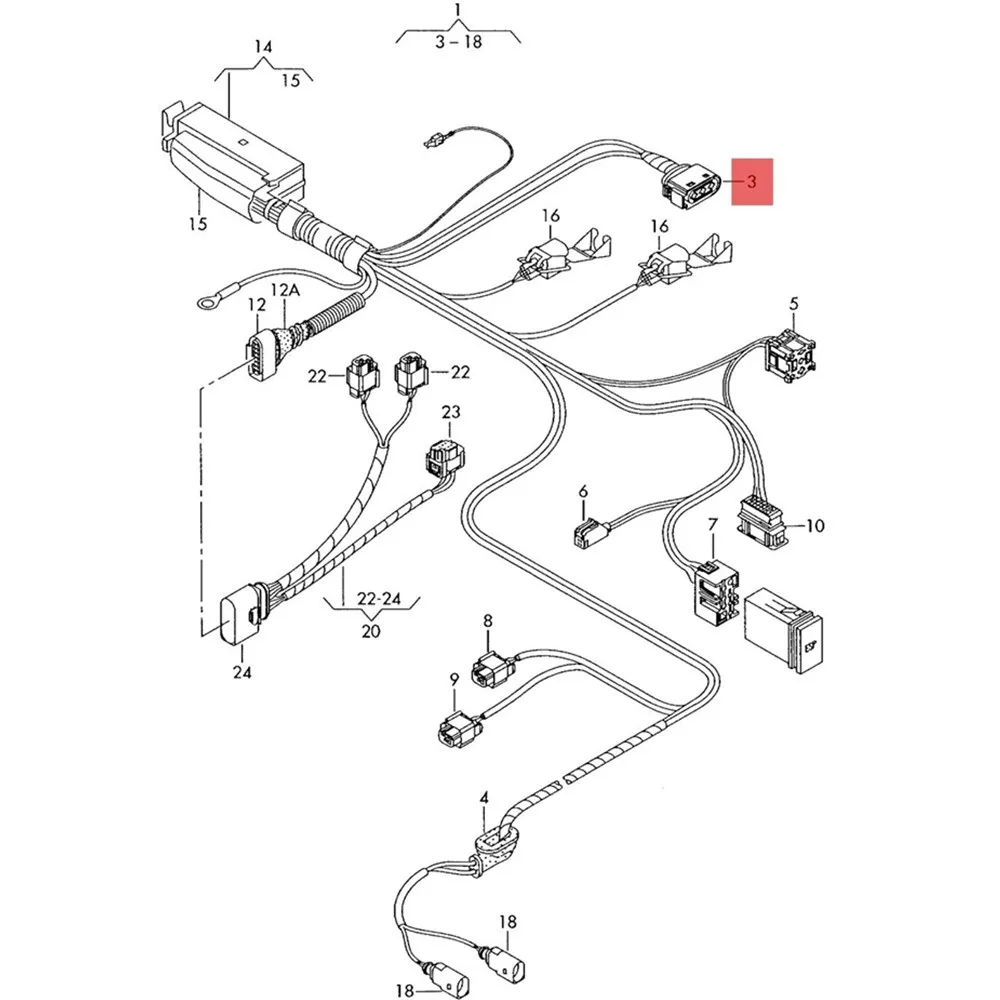 1
3 – 18
14
15
15
3
16
16
12
12A
5
22
22
23
6
10
7
22-24
20
24
8
9
4
18
18