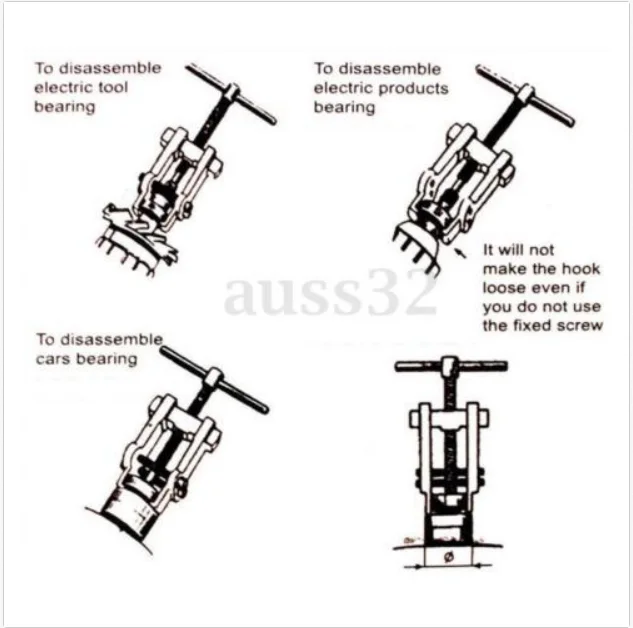 To disassemble electric tool bearing

To disassemble electric products bearing

It will not make the hook loose even if you do not use the fixed screw

auss32

To disassemble cars bearing

ø