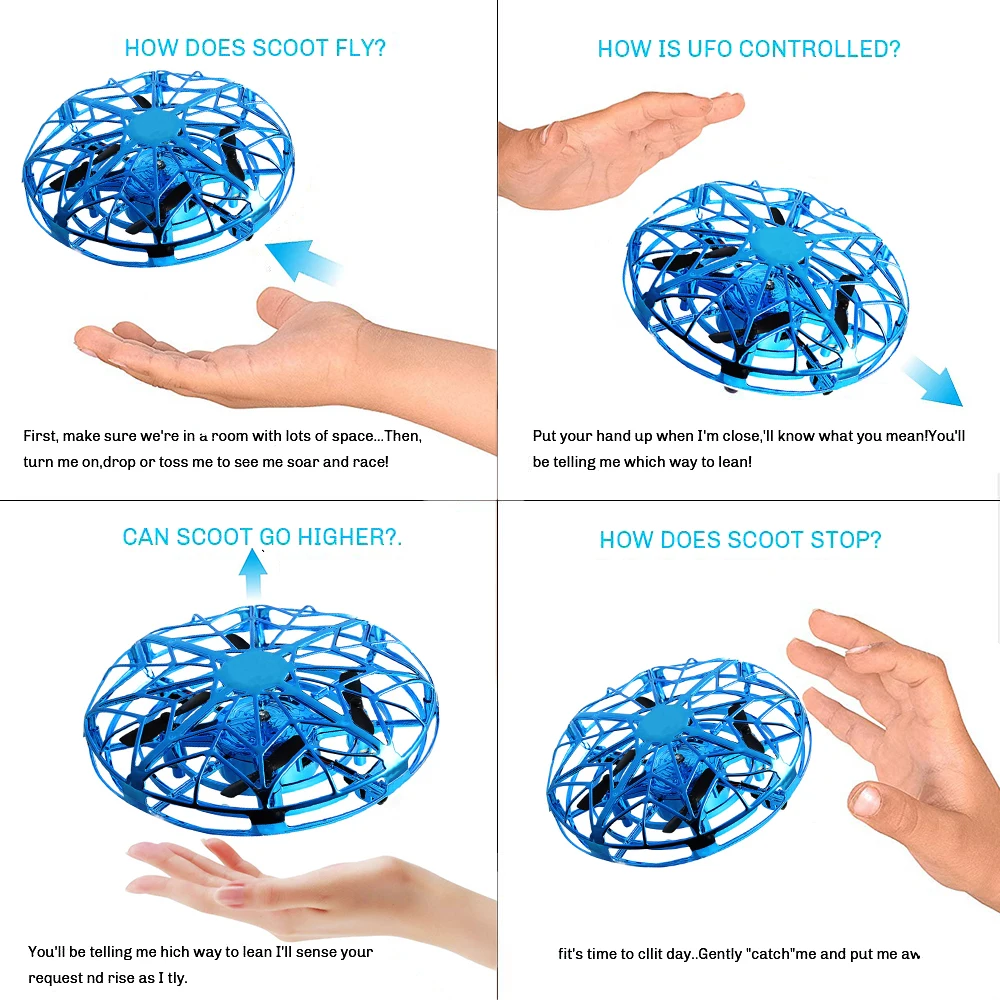 HOW DOES SCOOT FLY?

First, make sure we're in a room with lots of space...Then, turn me on,drop or toss me to see me soar and race!

HOW IS UFO CONTROLLED?

Put your hand up when I'm close,'ll know what you mean!You'll be telling me which way to lean!

CAN SCOOT GO HIGHER?.

You'll be telling me hich way to lean I'll sense your request nd rise as I tly.

HOW DOES SCOOT STOP?

fit's time to cllit day..Gently "catch"me and put me aw