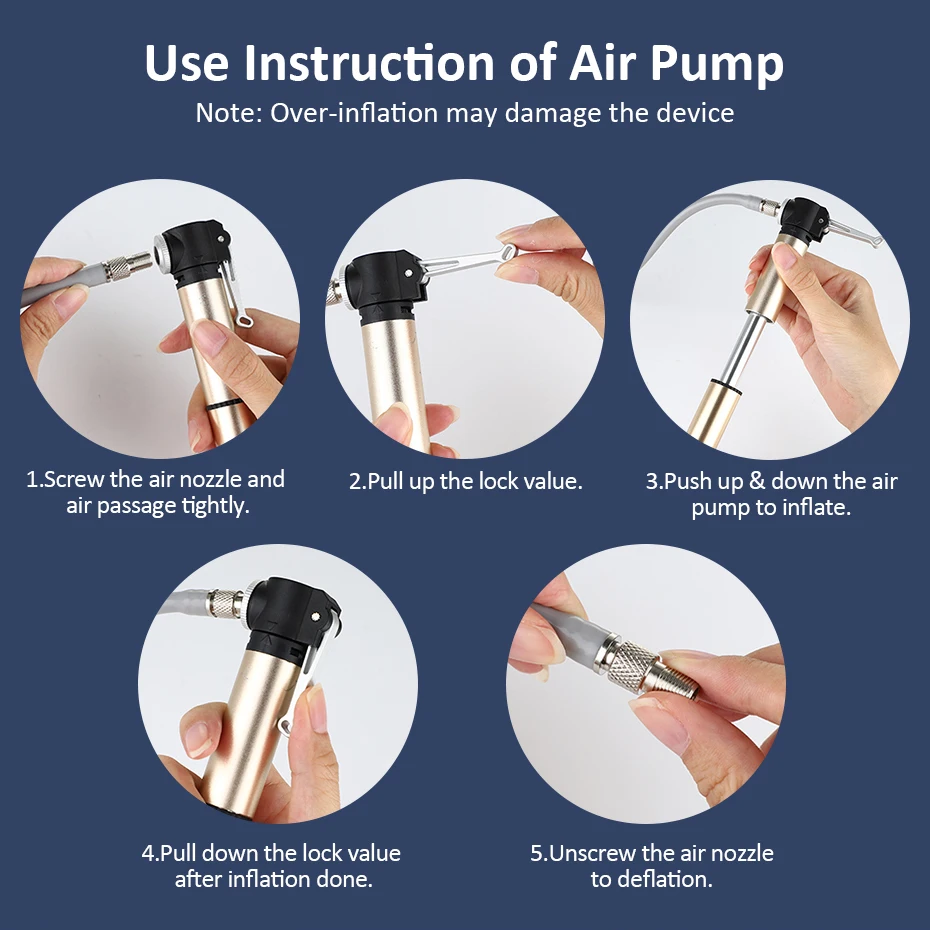 Use Instruction of Air Pump

Note: Over-inflation may damage the device

1.Screw the air nozzle and air passage tightly.

2.Pull up the lock value.

3.Push up & down the air pump to inflate.

4.Pull down the lock value after inflation done.

5.Unscrew the air nozzle to deflation.