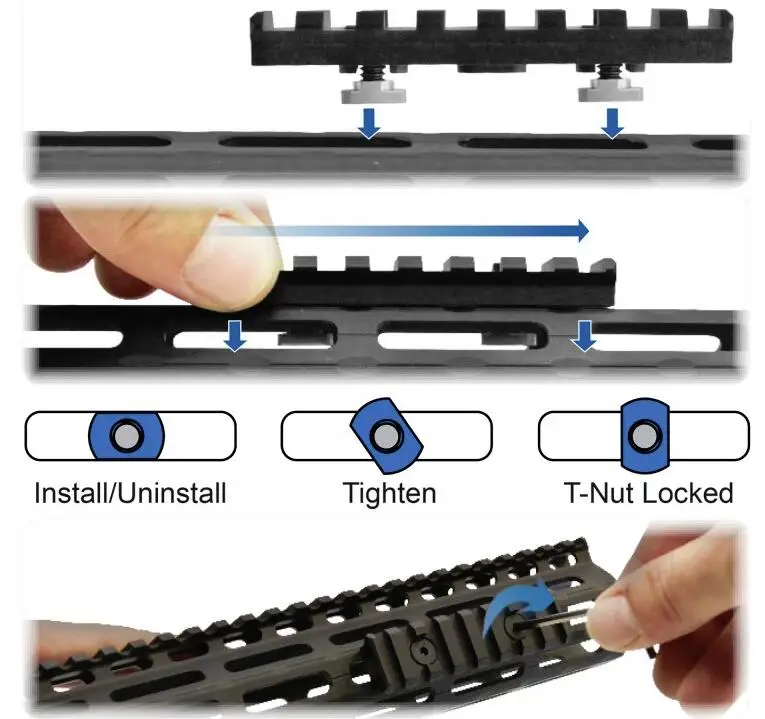 Install/Uninstall

Tighten

T-Nut Locked