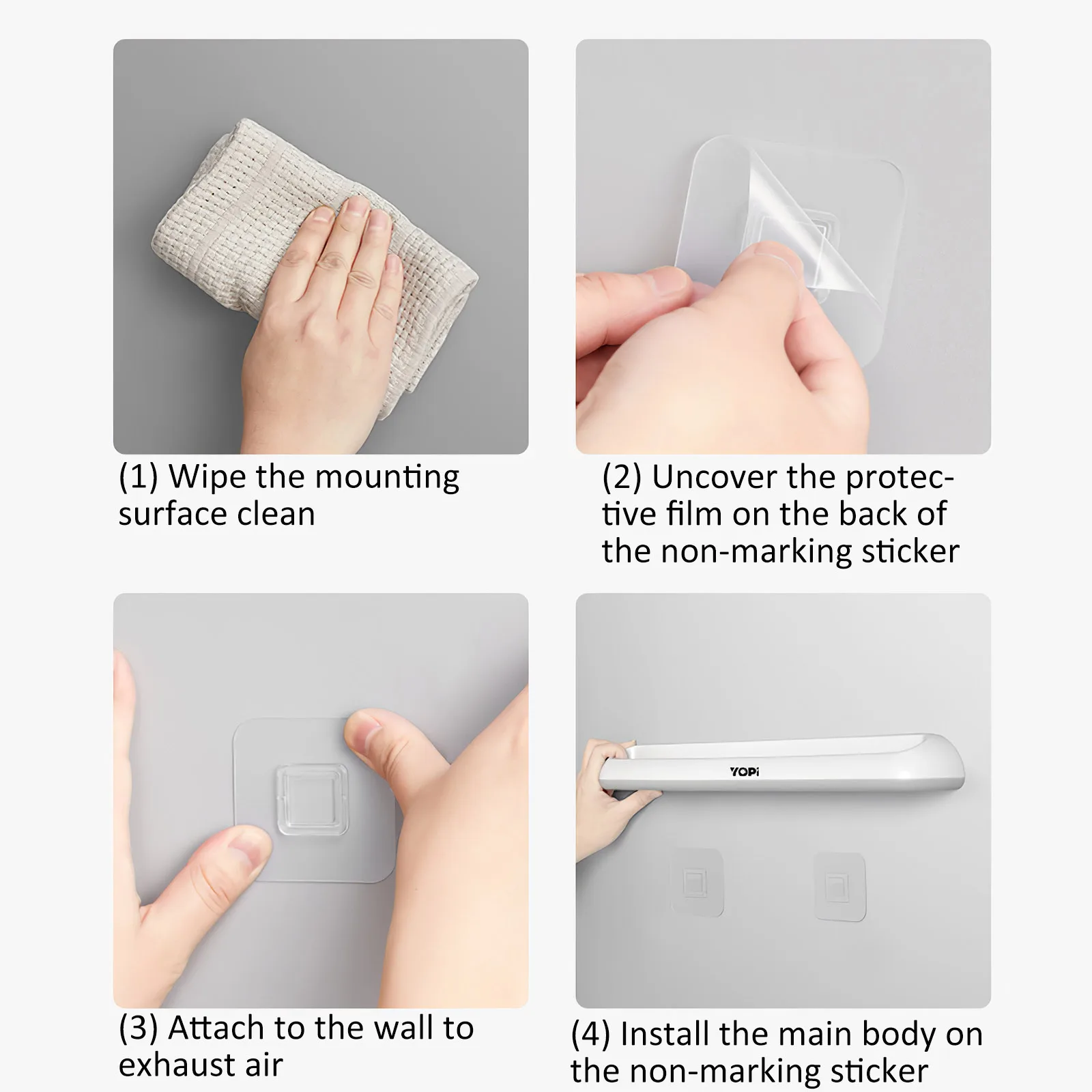 (1) Wipe the mounting surface clean

(2) Uncover the protective film on the back of the non-marking sticker

(3) Attach to the wall to exhaust air

YOPi

(4) Install the main body on the non-marking sticker